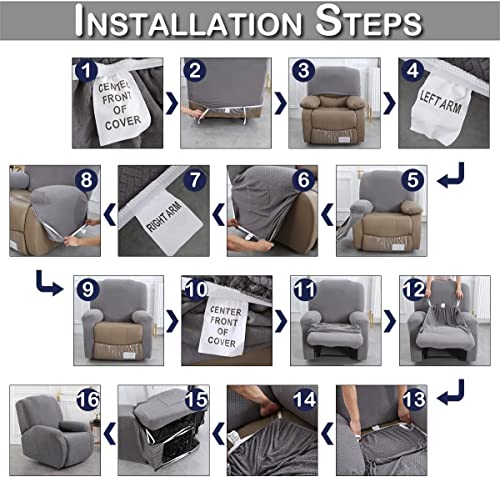 INSTALLATION STEPS

1
CENTER FRONT OF COVER

2

3

4
LEFT ARM

5

6

7
RIGHT ARM

8

9

10
CENTER FRONT OF COVER

11

12

13

14

15

16