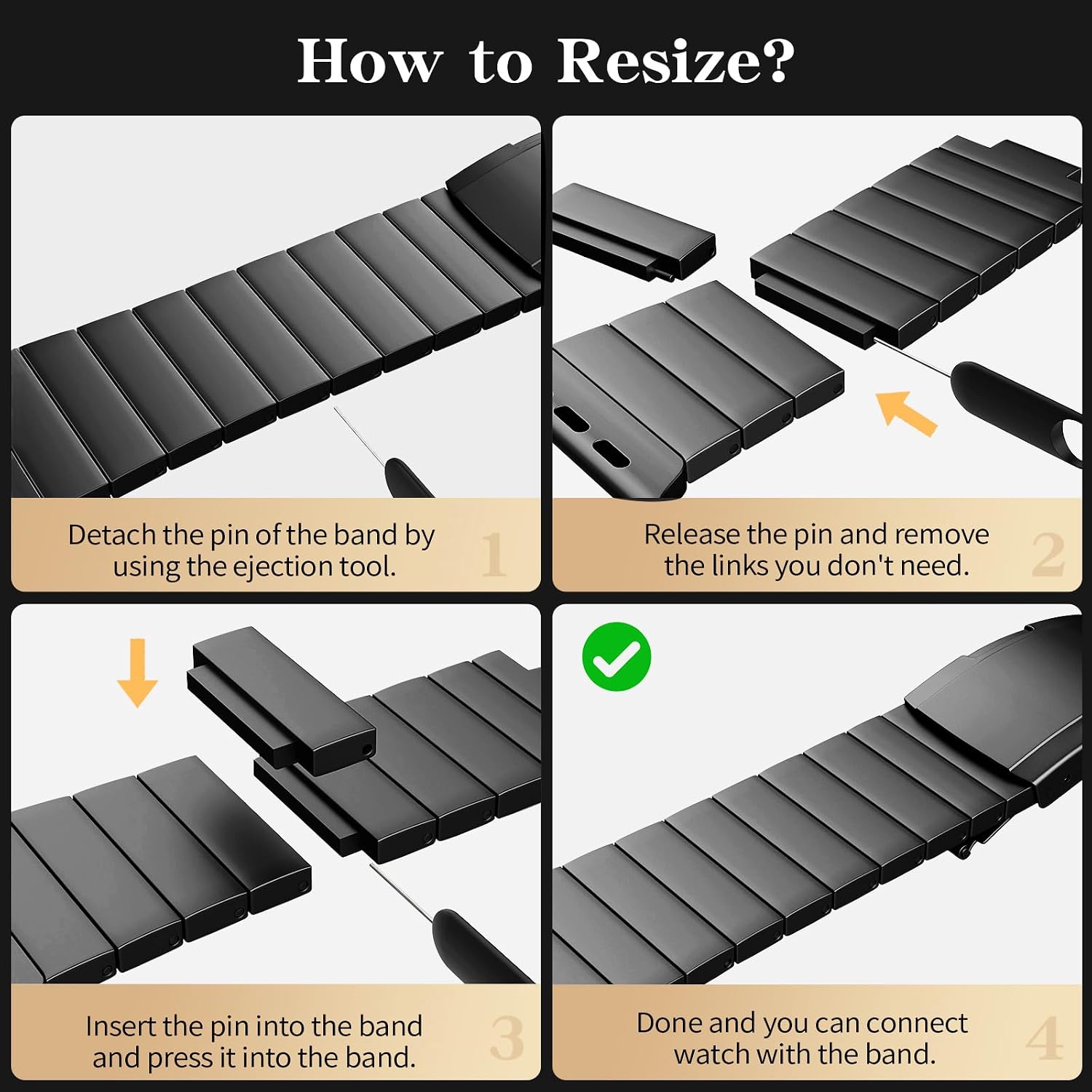 How to Resize?

Detach the pin of the band by using the ejection tool.

1

Release the pin and remove the links you don't need.

2

Insert the pin into the band and press it into the band.

3

Done and you can connect watch with the band.

4