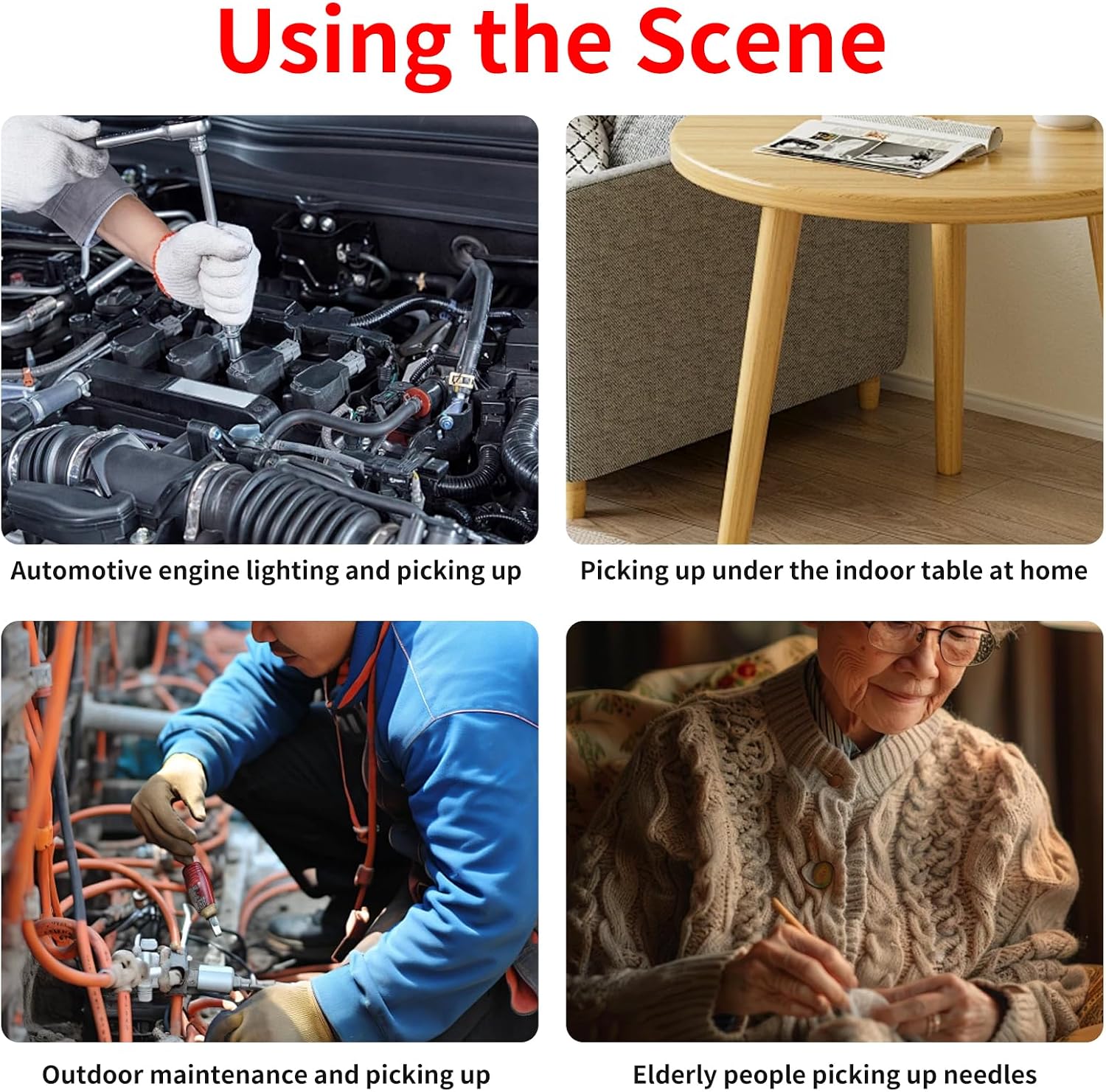 Using the Scene

Automotive engine lighting and picking up

Picking up under the indoor table at home

Outdoor maintenance and picking up

Elderly people picking up needles