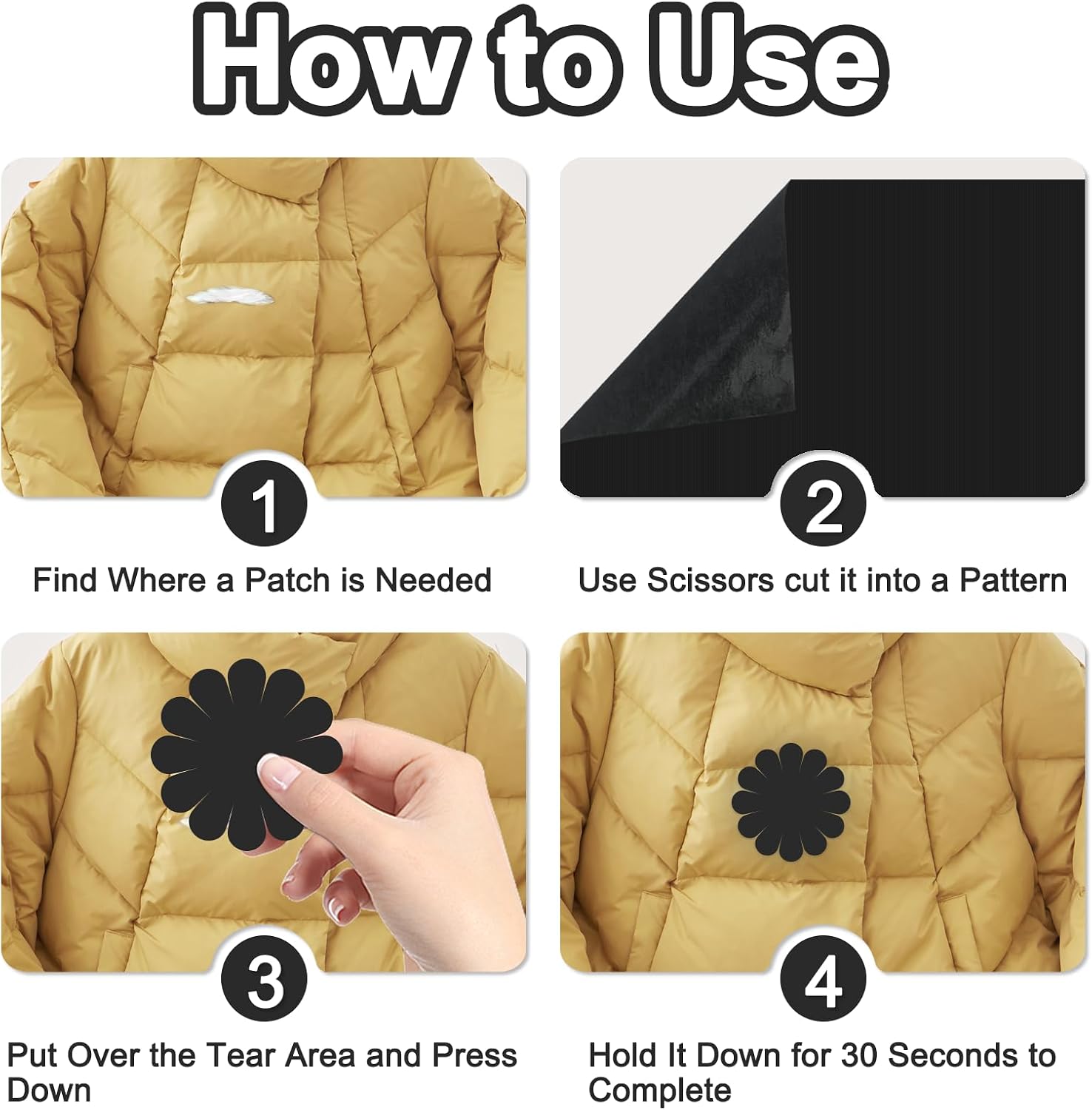 How to Use

1

Find Where a Patch is Needed

2

Use Scissors cut it into a Pattern

3

Put Over the Tear Area and Press Down

4

Hold It Down for 30 Seconds to Complete