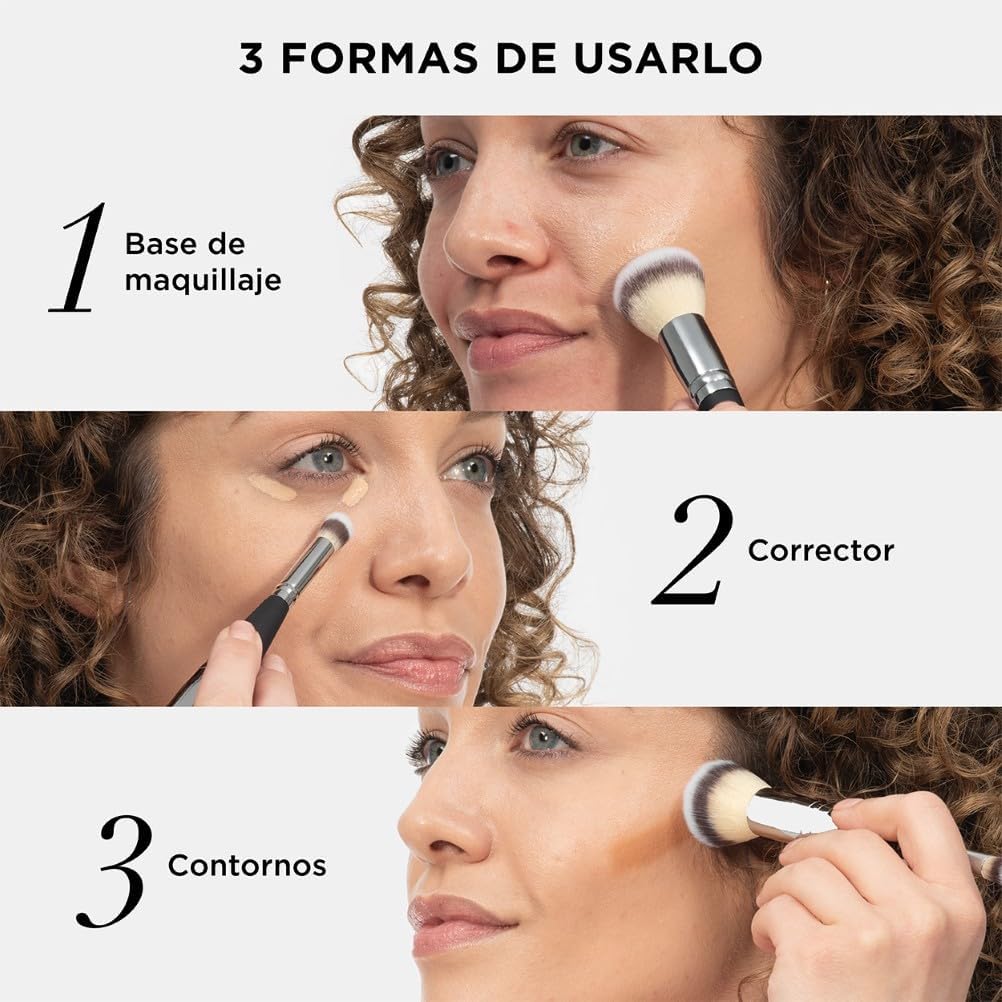 3 FORMAS DE USARLO

1 Base de maquillaje

2 Corrector

3 Contornos