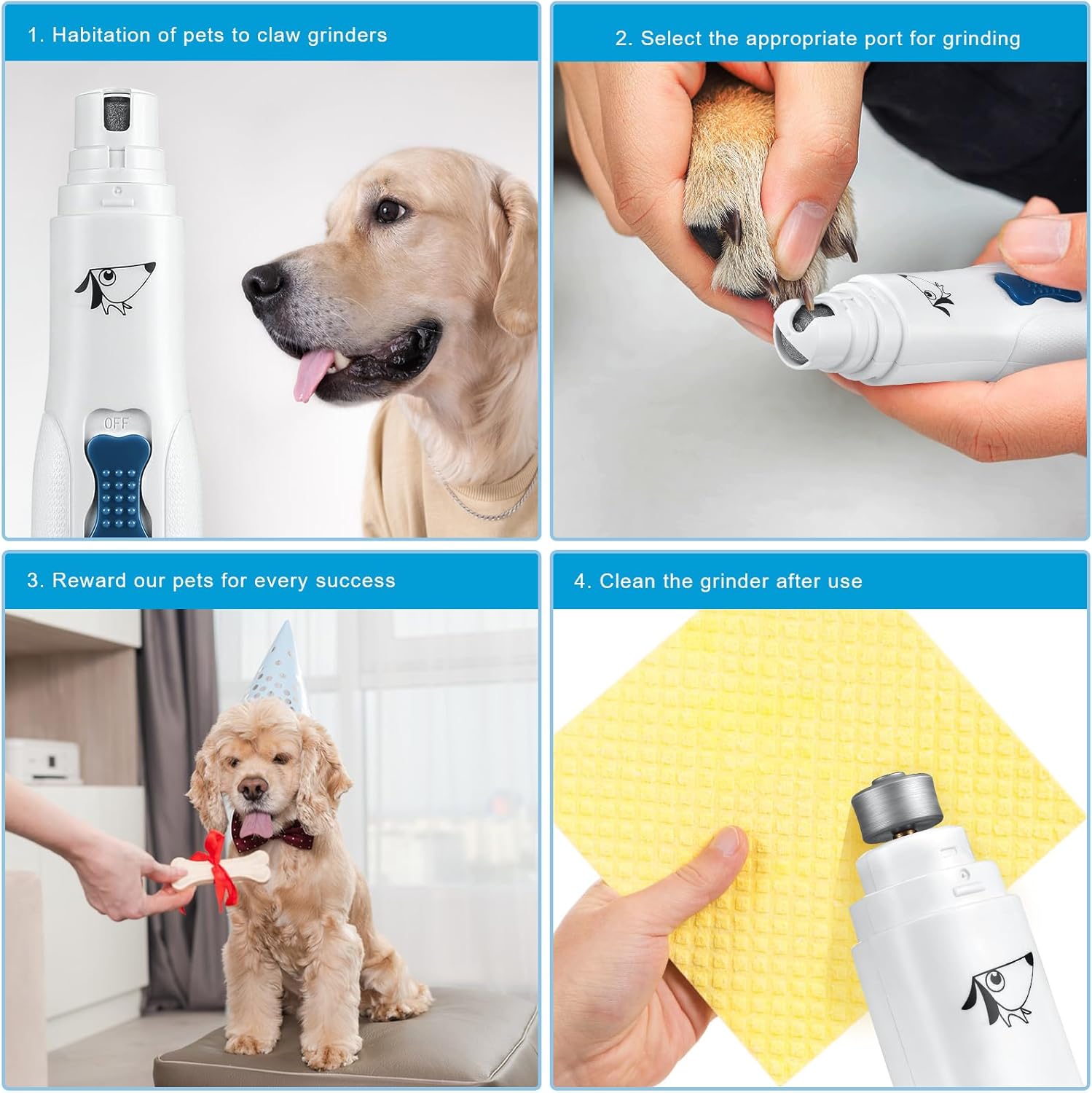 1. Habitation of pets to claw grinders

OFF

2. Select the appropriate port for grinding

3. Reward our pets for every success

4. Clean the grinder after use