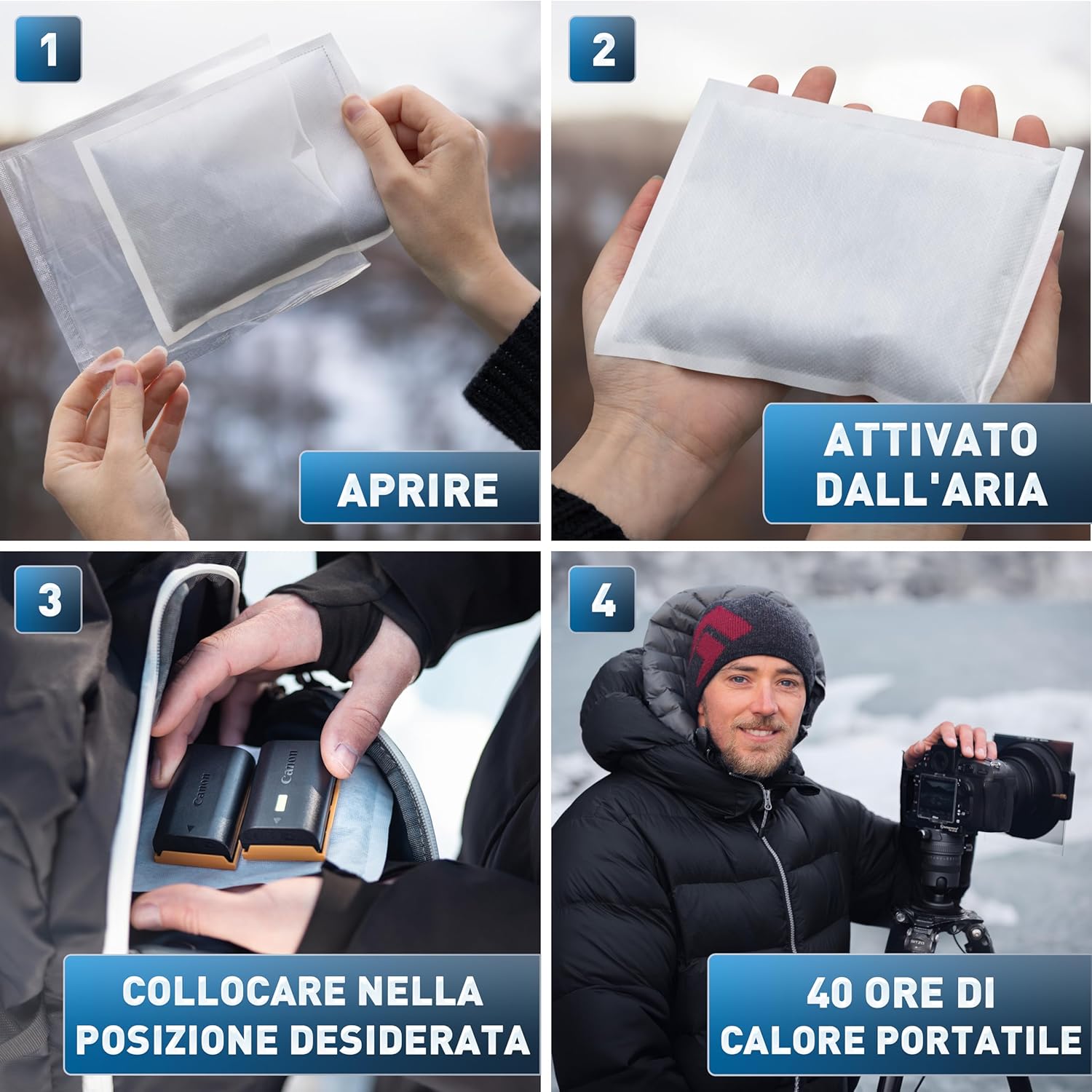 1

APRIRE

2

ATTIVATO DALL'ARIA

3

Canon

Canon

COLLOCARE NELLA POSIZIONE DESIDERATA

4

40 ORE DI CALORE PORTATILE