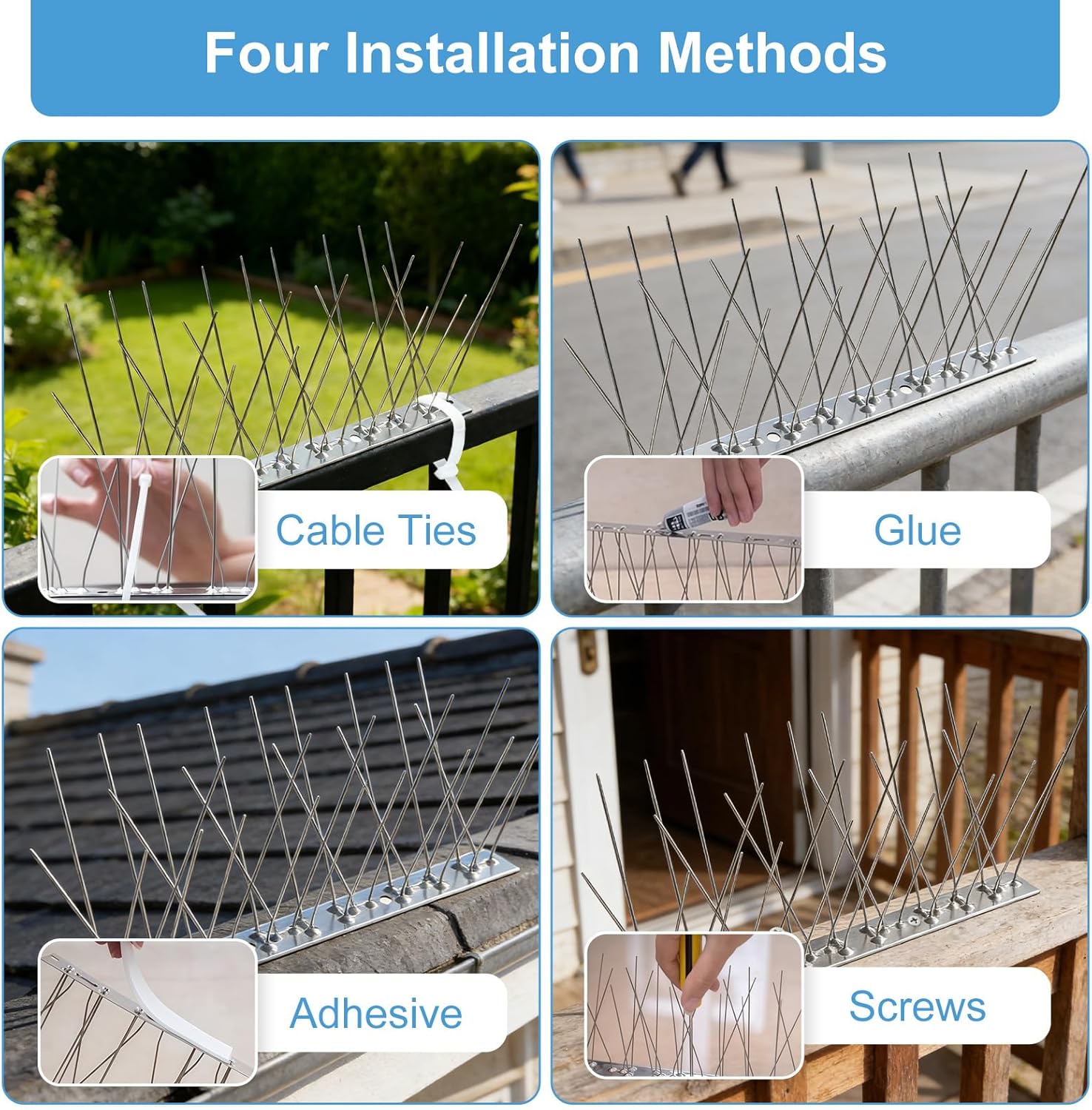 Four Installation Methods

Cable Ties

Glue

Adhesive

Screws