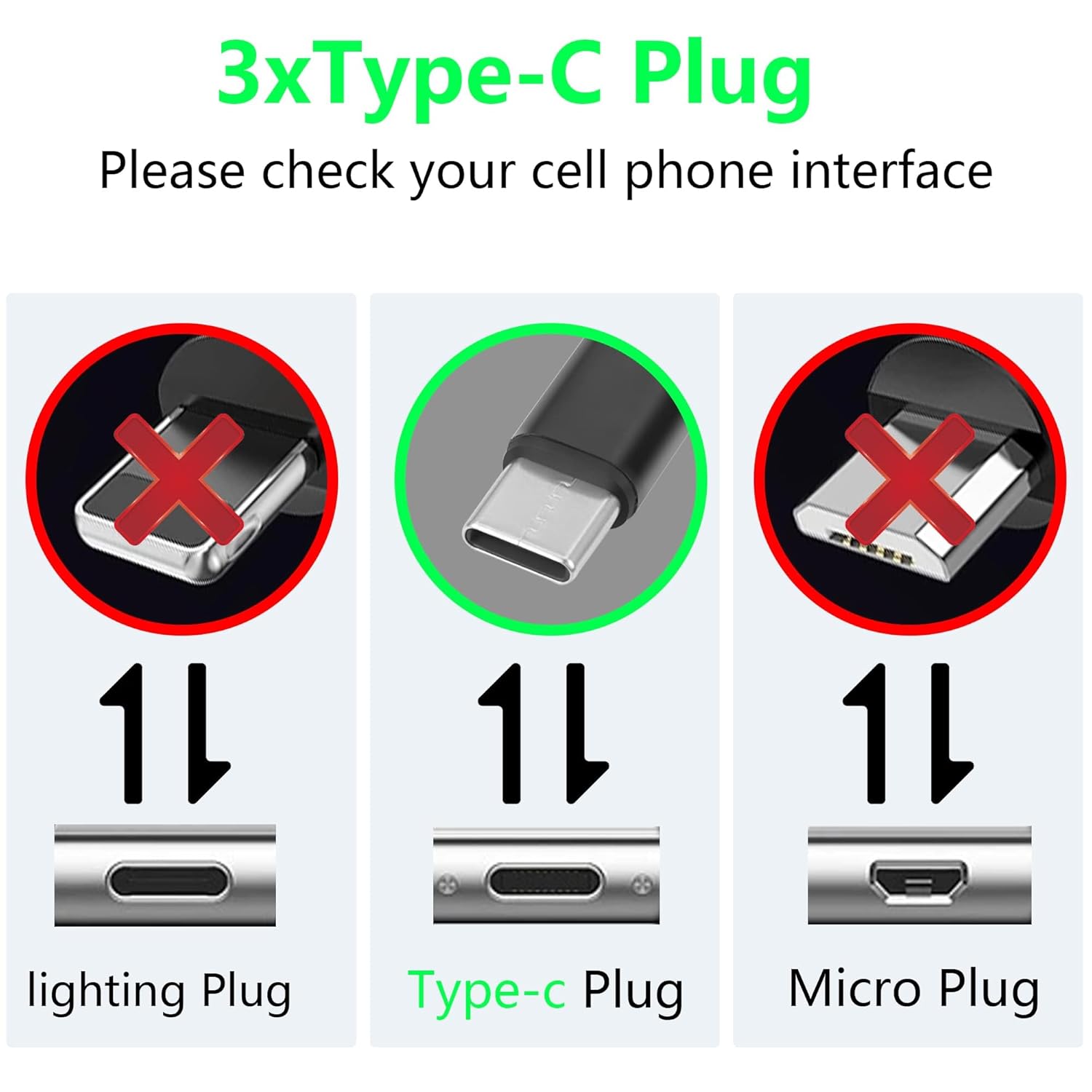 3xType-C Plug

Please check your cell phone interface

lighting Plug

Type-c Plug

Micro Plug