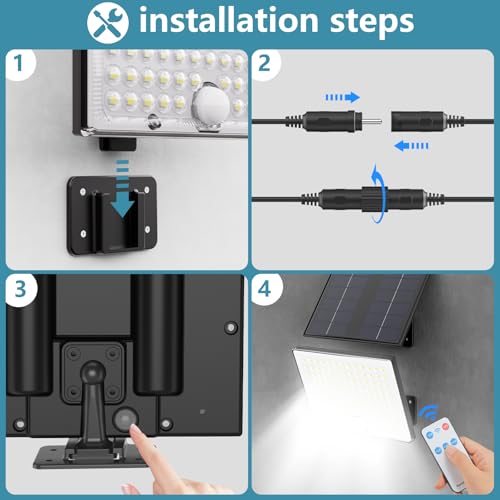 installation steps

1

2

3

4