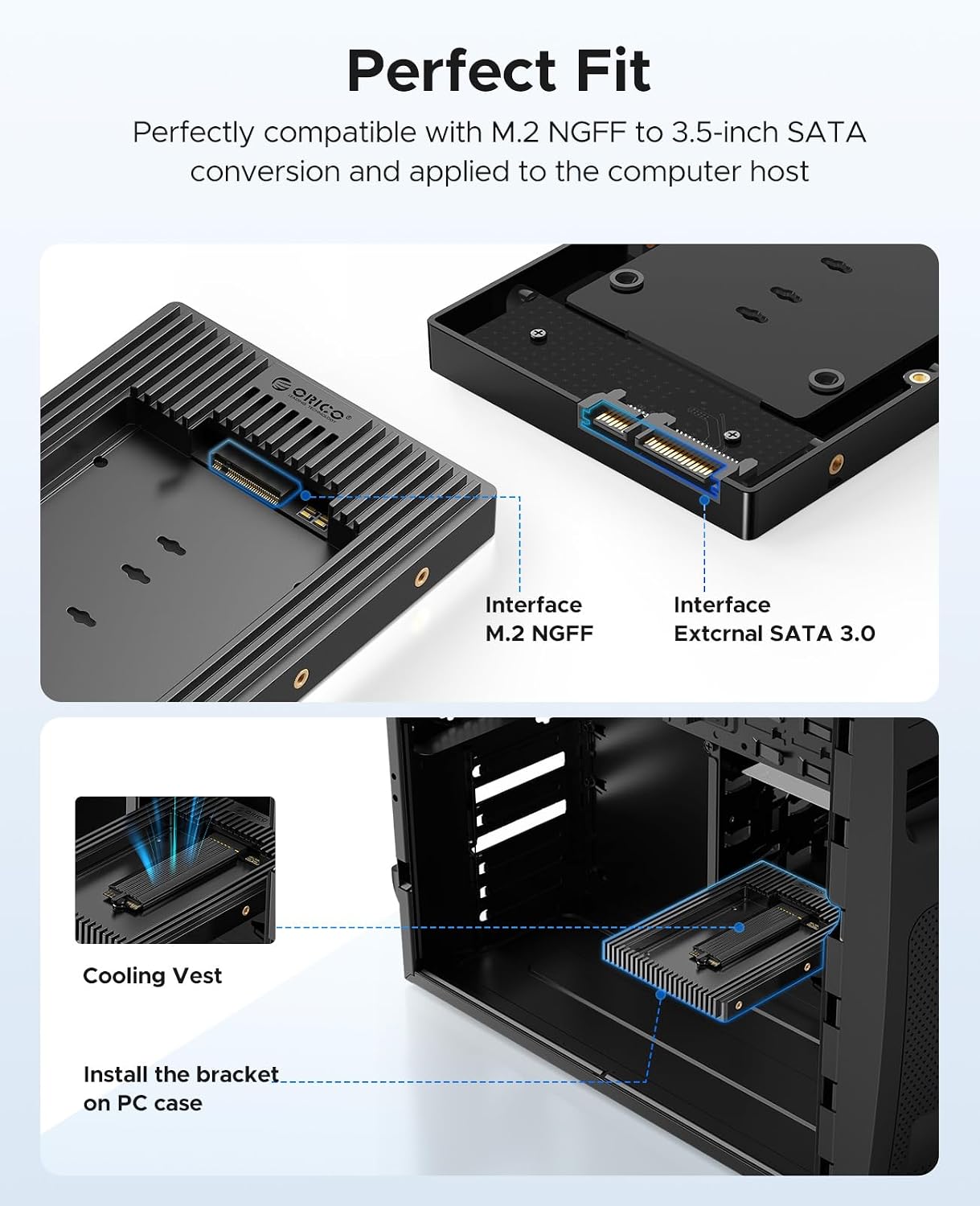 Perfect Fit

Perfectly compatible with M.2 NGFF to 3.5-inch SATA conversion and applied to the computer host

ORICO

Interface
M.2 NGFF

Interface
Extcrnal SATA 3.0

Cooling Vest

Install the bracket
on PC case