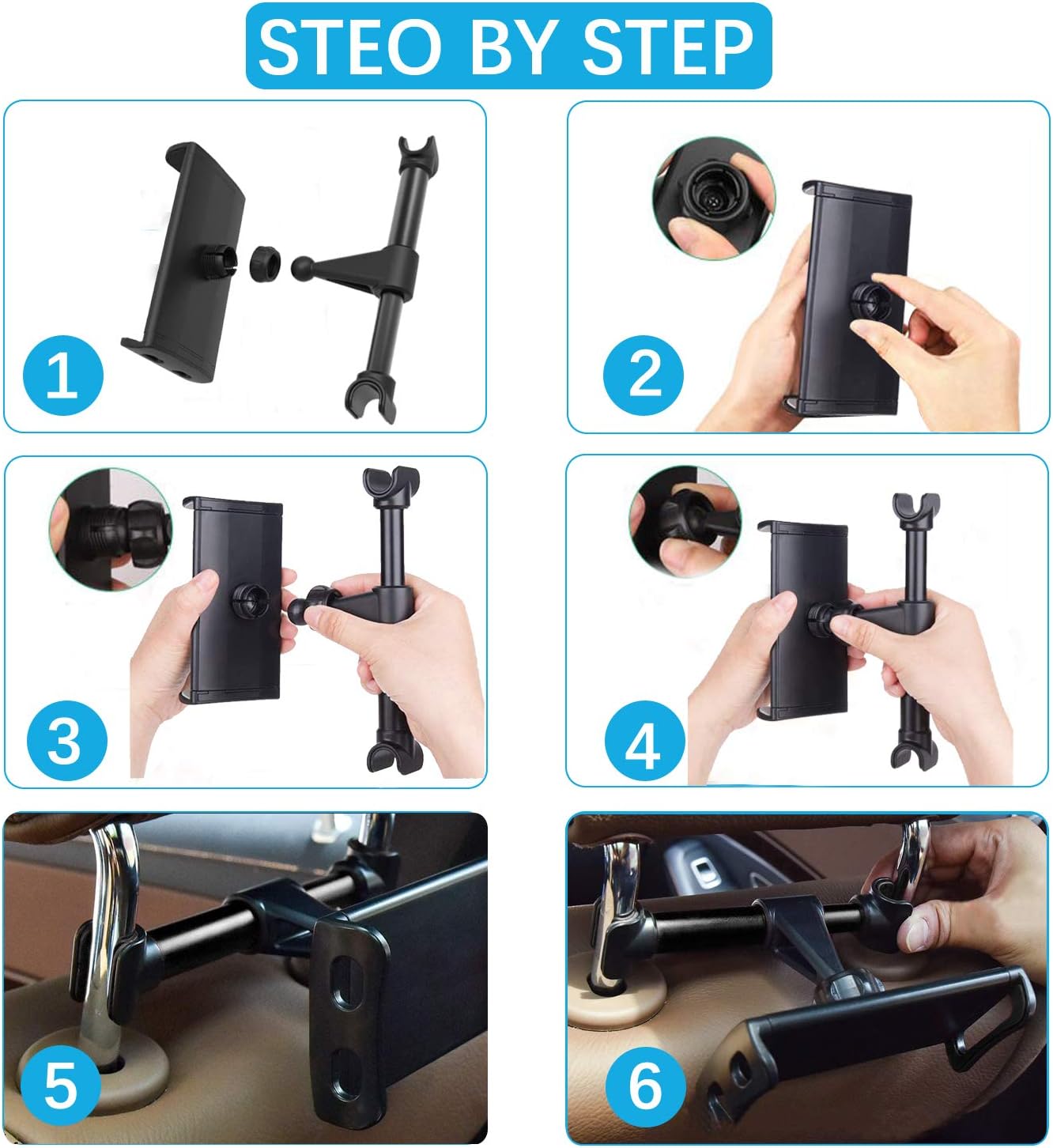 STEO BY STEP

1

2

3

4

5

6