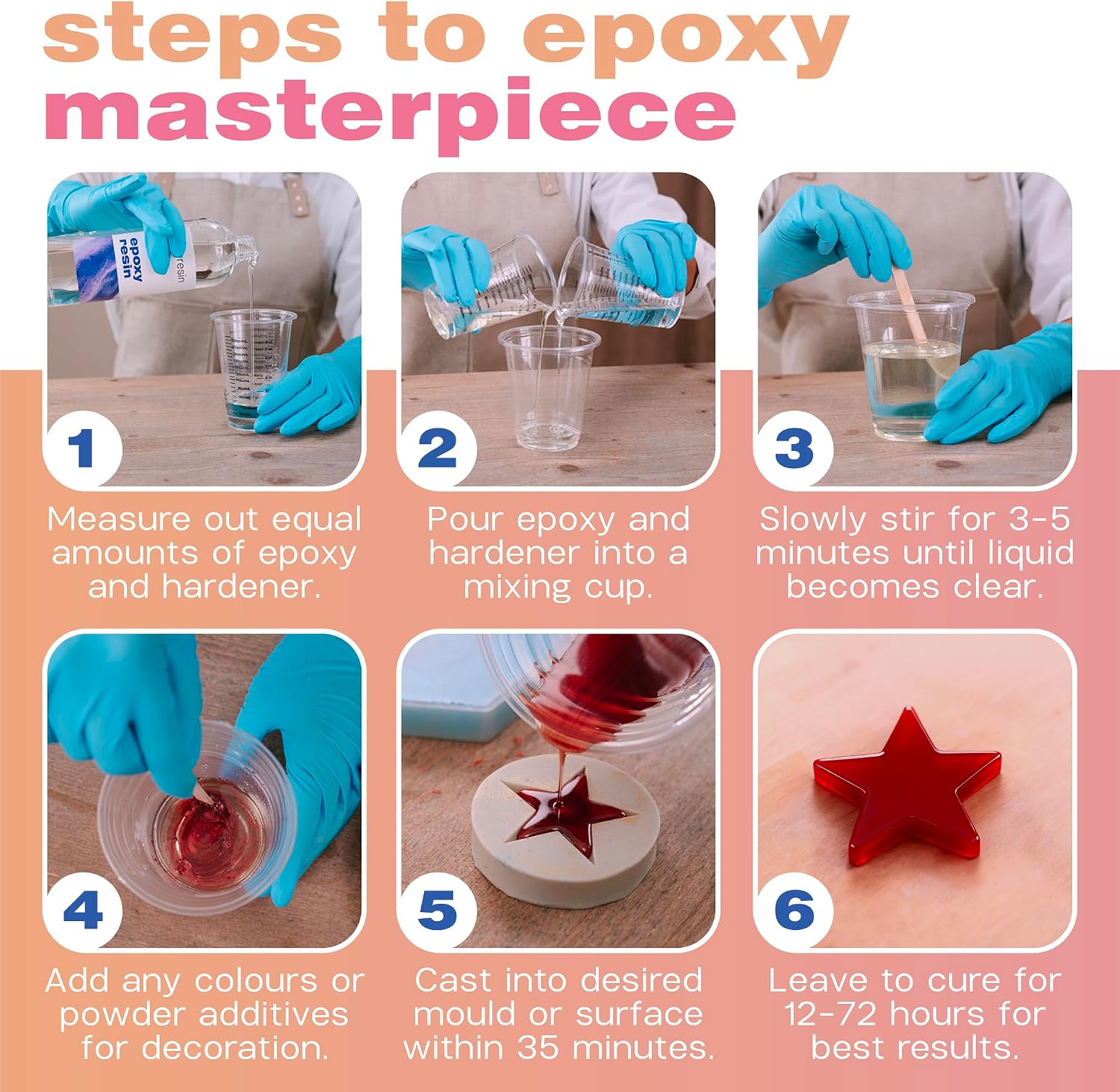 steps to epoxy masterpiece

epoxy resin

resin

1

Measure out equal amounts of epoxy and hardener.

2

Pour epoxy and hardener into a mixing cup.

3

Slowly stir for 3-5 minutes until liquid becomes clear.

4

Add any colours or powder additives for decoration.

5

Cast into desired mould or surface within 35 minutes.

6

Leave to cure for 12-72 hours for best results.