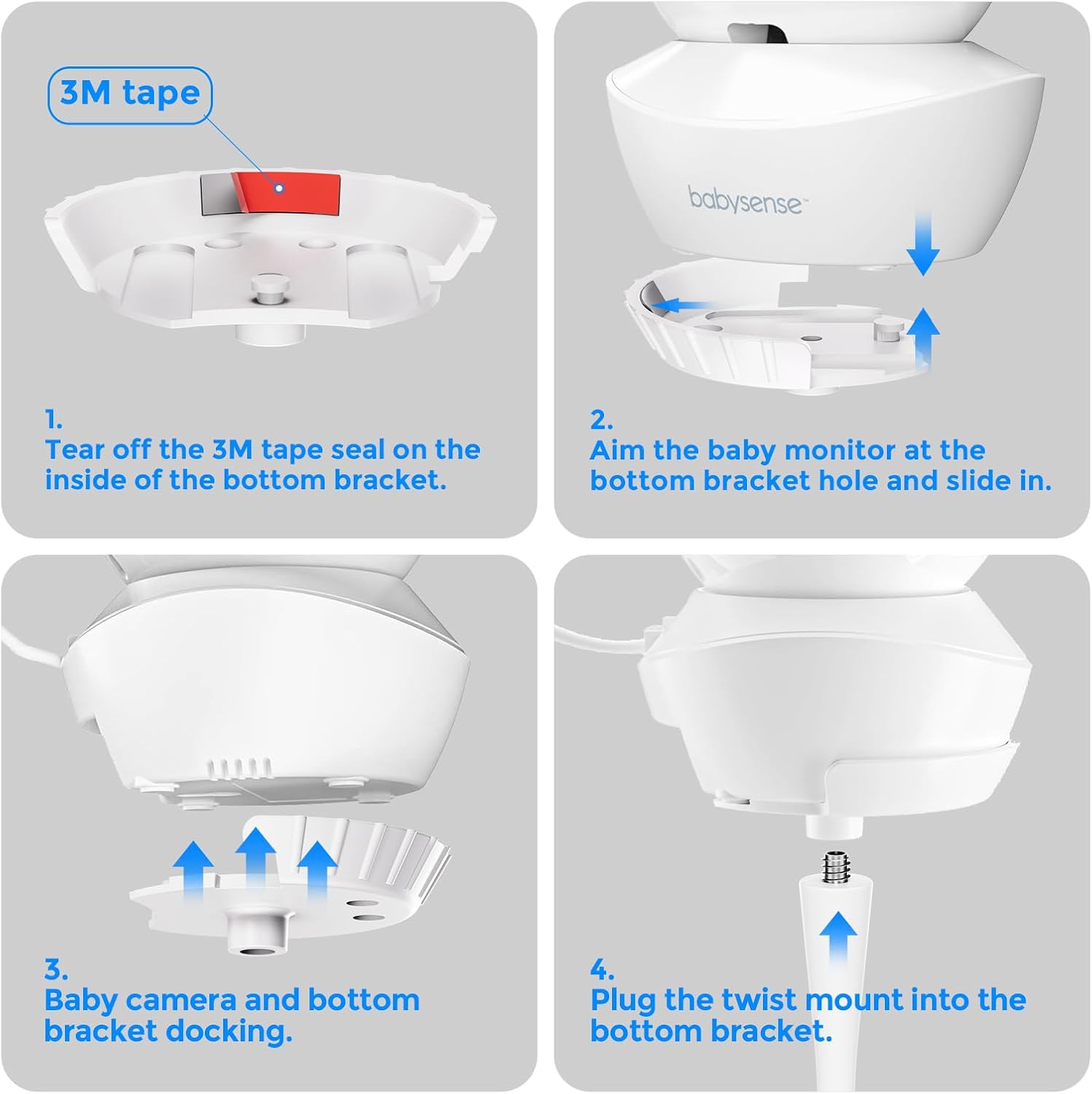 3M tape

1.
Tear off the 3M tape seal on the inside of the bottom bracket.

babysense™

2.
Aim the baby monitor at the bottom bracket hole and slide in.

3.
Baby camera and bottom bracket docking.

4.
Plug the twist mount into the bottom bracket.