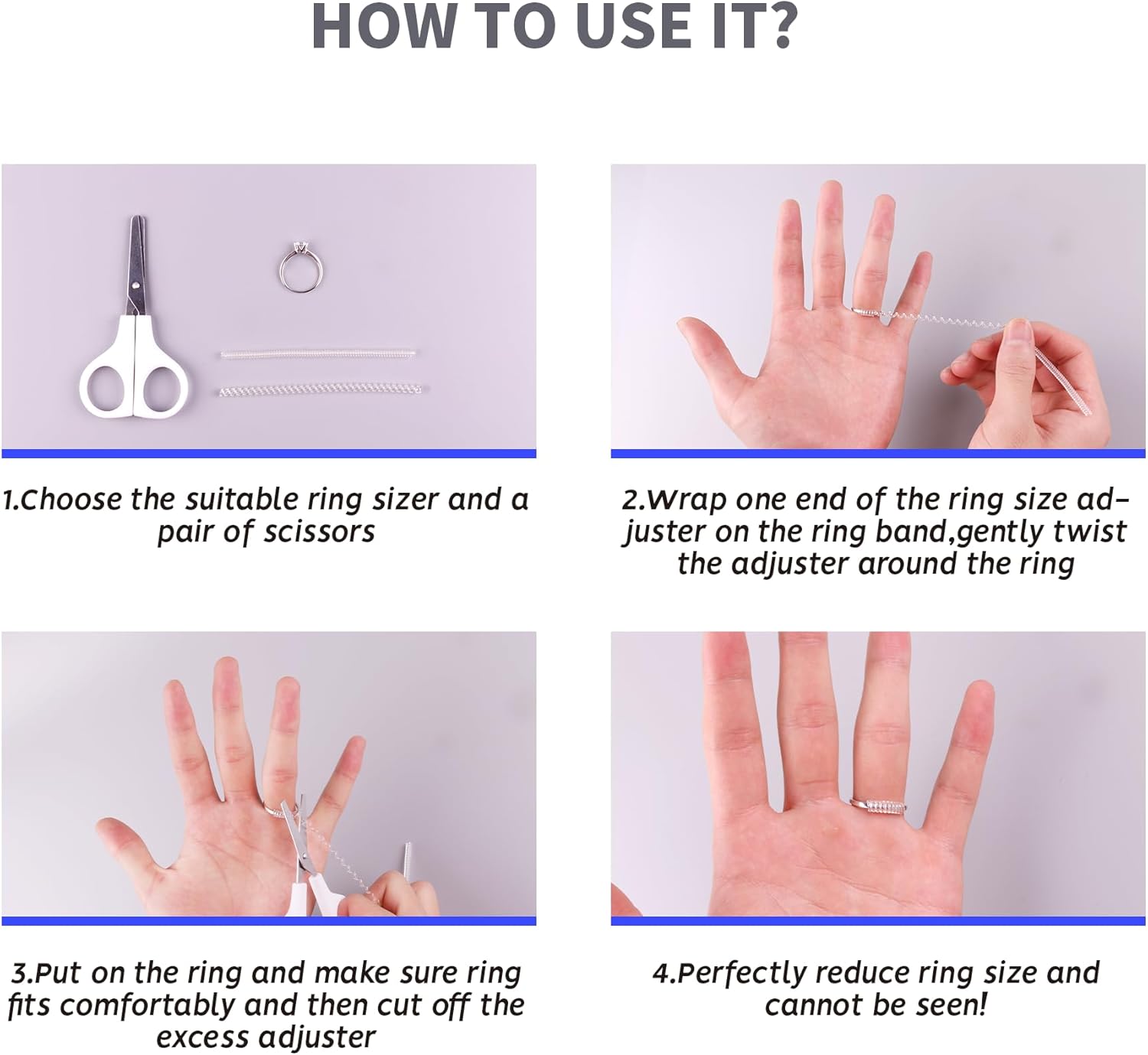 HOW TO USE IT?

1.Choose the suitable ring sizer and a pair of scissors

2.Wrap one end of the ring size adjuster on the ring band,gently twist the adjuster around the ring

3.Put on the ring and make sure ring fits comfortably and then cut off the excess adjuster

4.Perfectly reduce ring size and cannot be seen!