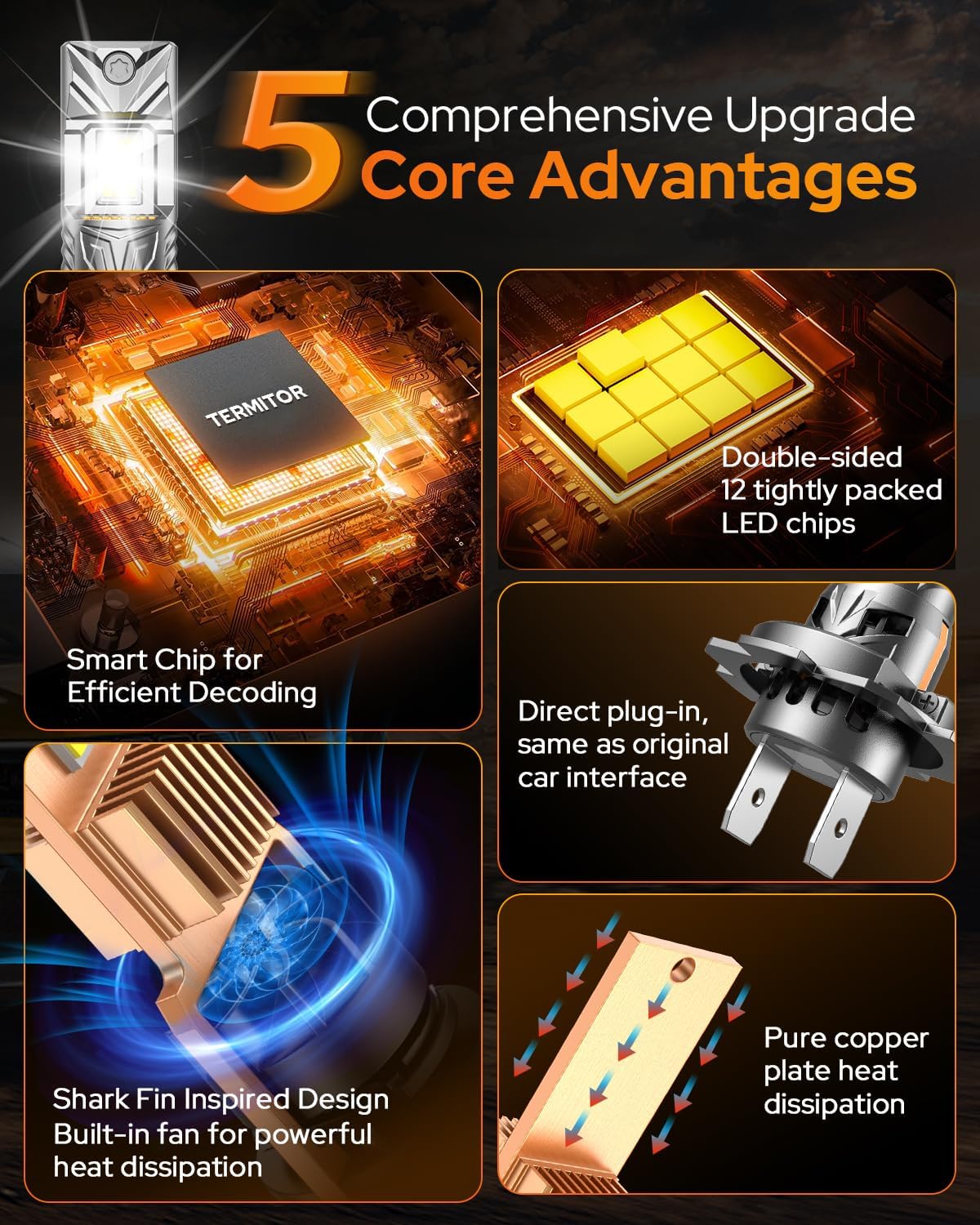 5 Comprehensive Upgrade
Core Advantages

TERMITOR

Smart Chip for Efficient Decoding

Double-sided 12 tightly packed LED chips

Direct plug-in, same as original car interface

Shark Fin Inspired Design Built-in fan for powerful heat dissipation

Pure copper plate heat dissipation