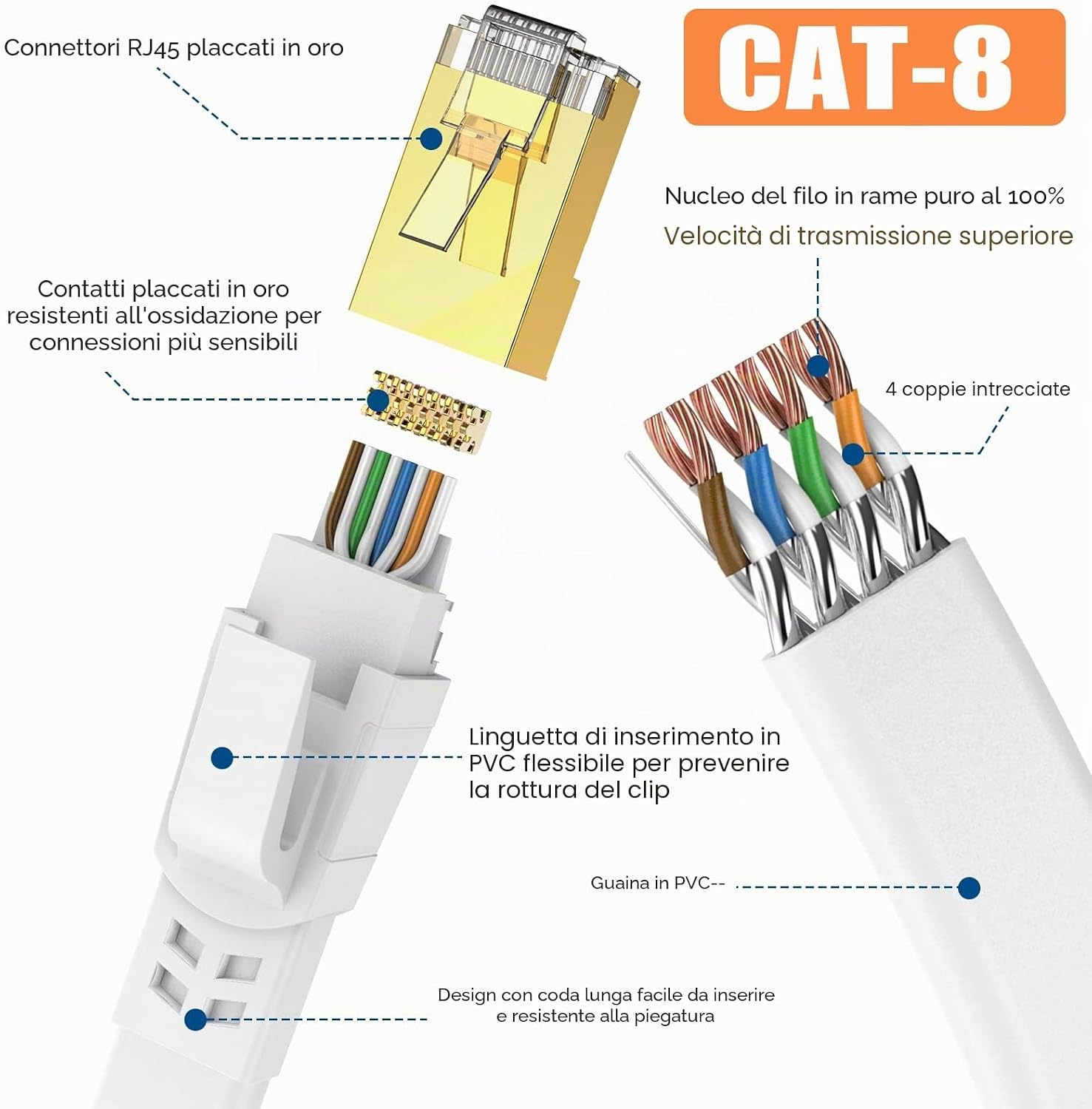 Connettori RJ45 placcati in oro

CAT-8

Nucleo del filo in rame puro al 100%
Velocità di trasmissione superiore

Contatti placcati in oro resistenti all'ossidazione per connessioni più sensibili

4 coppie intrecciate

Linguetta di inserimento in PVC flessibile per prevenire la rottura del clip

Guaina in PVC--

Design con coda lunga facile da inserire e resistente alla piegatura