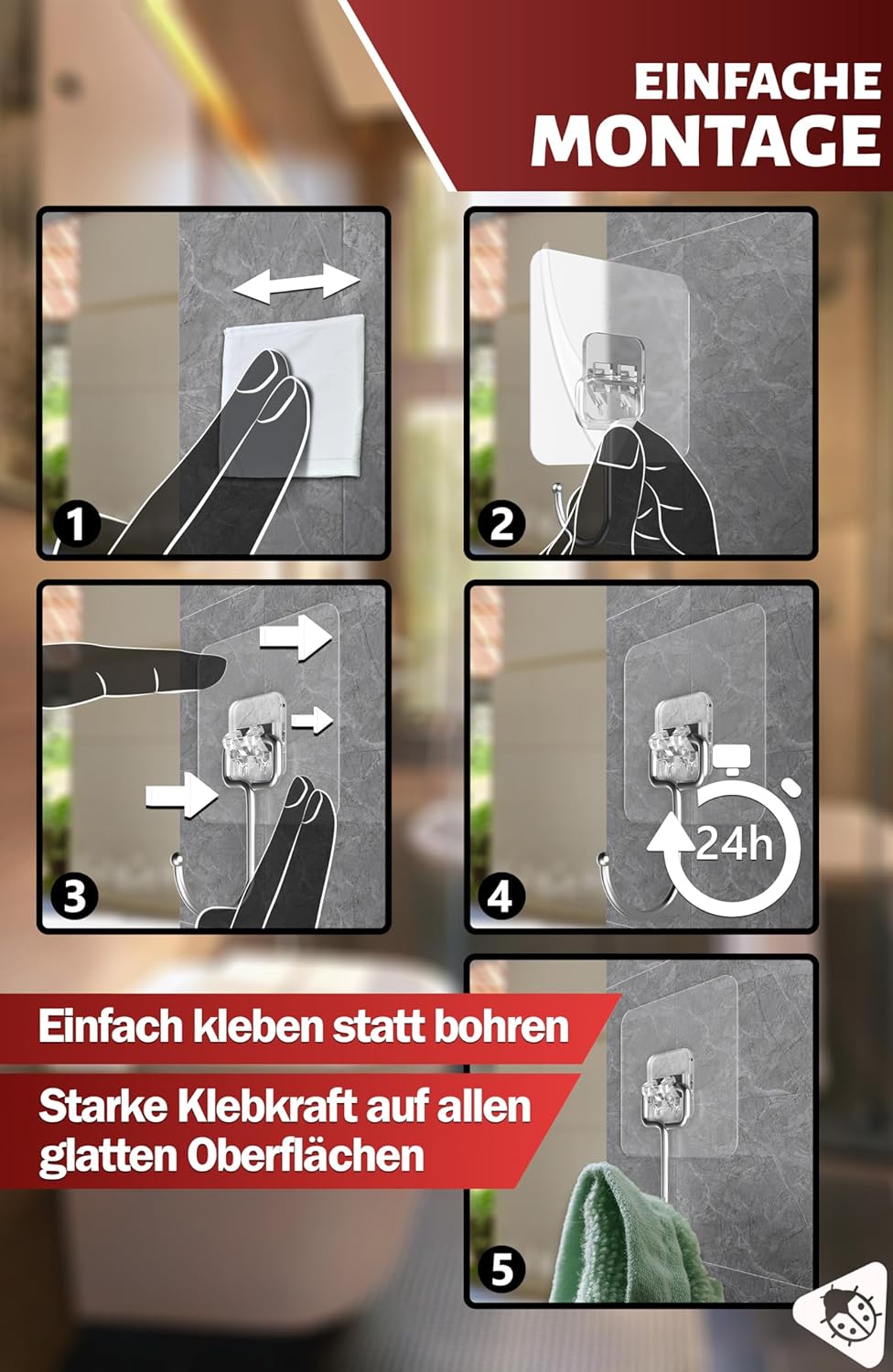 EINFACHE
MONTAGE

1

2

3

4

24h

Einfach kleben statt bohren

Starke Klebkraft auf allen glatten Oberflächen

5