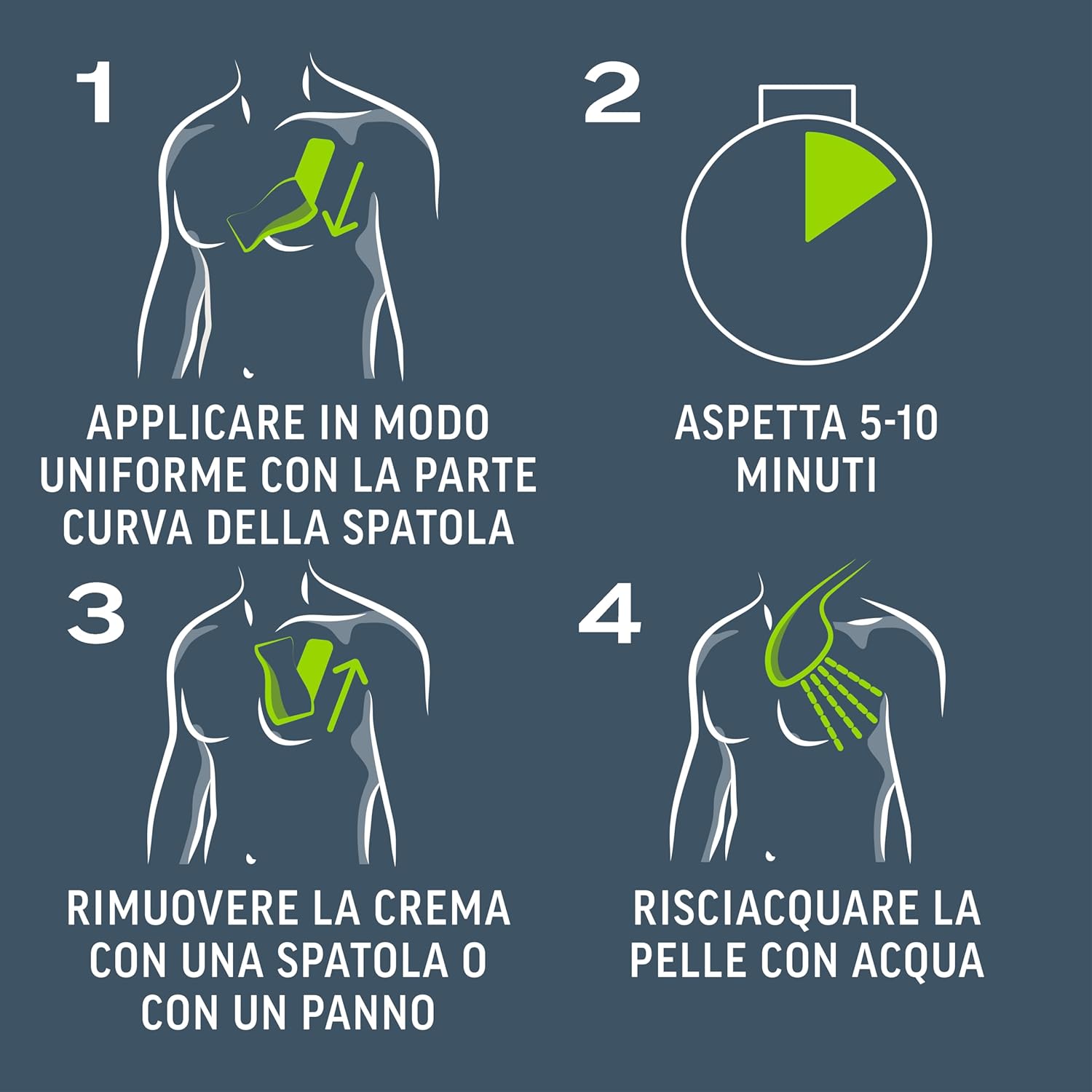 1

APPLICARE IN MODO UNIFORME CON LA PARTE CURVA DELLA SPATOLA

2

ASPETTA 5-10 MINUTI

3

RIMUOVERE LA CREMA CON UNA SPATOLA O CON UN PANNO

4

RISCIACQUARE LA PELLE CON ACQUA