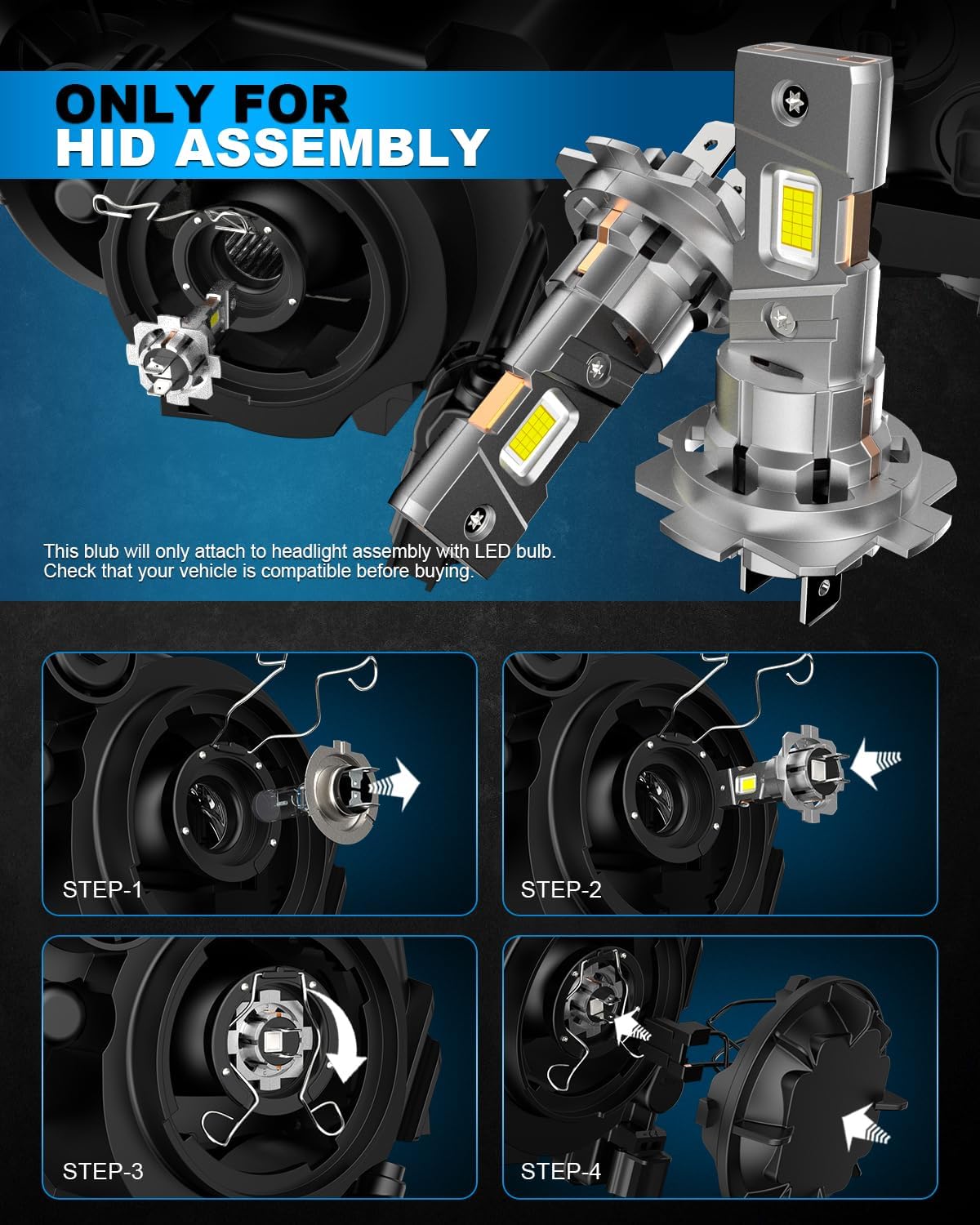 ONLY FOR
HID ASSEMBLY

This blub will only attach to headlight assembly with LED bulb. Check that your vehicle is compatible before buying.

STEP-1

STEP-2

STEP-3

STEP-4