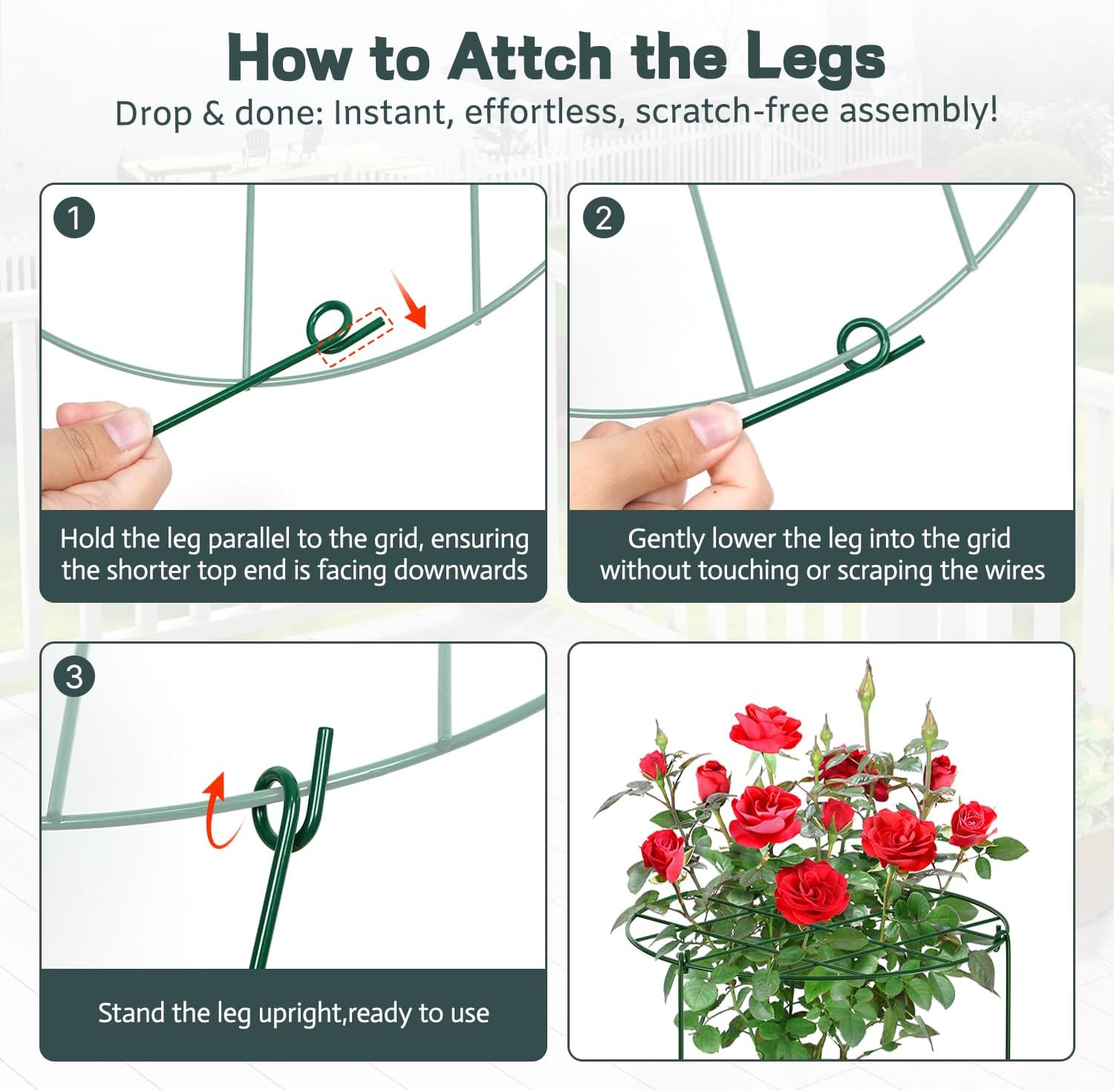 How to Attch the Legs

Drop & done: Instant, effortless, scratch-free assembly!

1

Hold the leg parallel to the grid, ensuring the shorter top end is facing downwards

2

Gently lower the leg into the grid without touching or scraping the wires

3

Stand the leg upright,ready to use