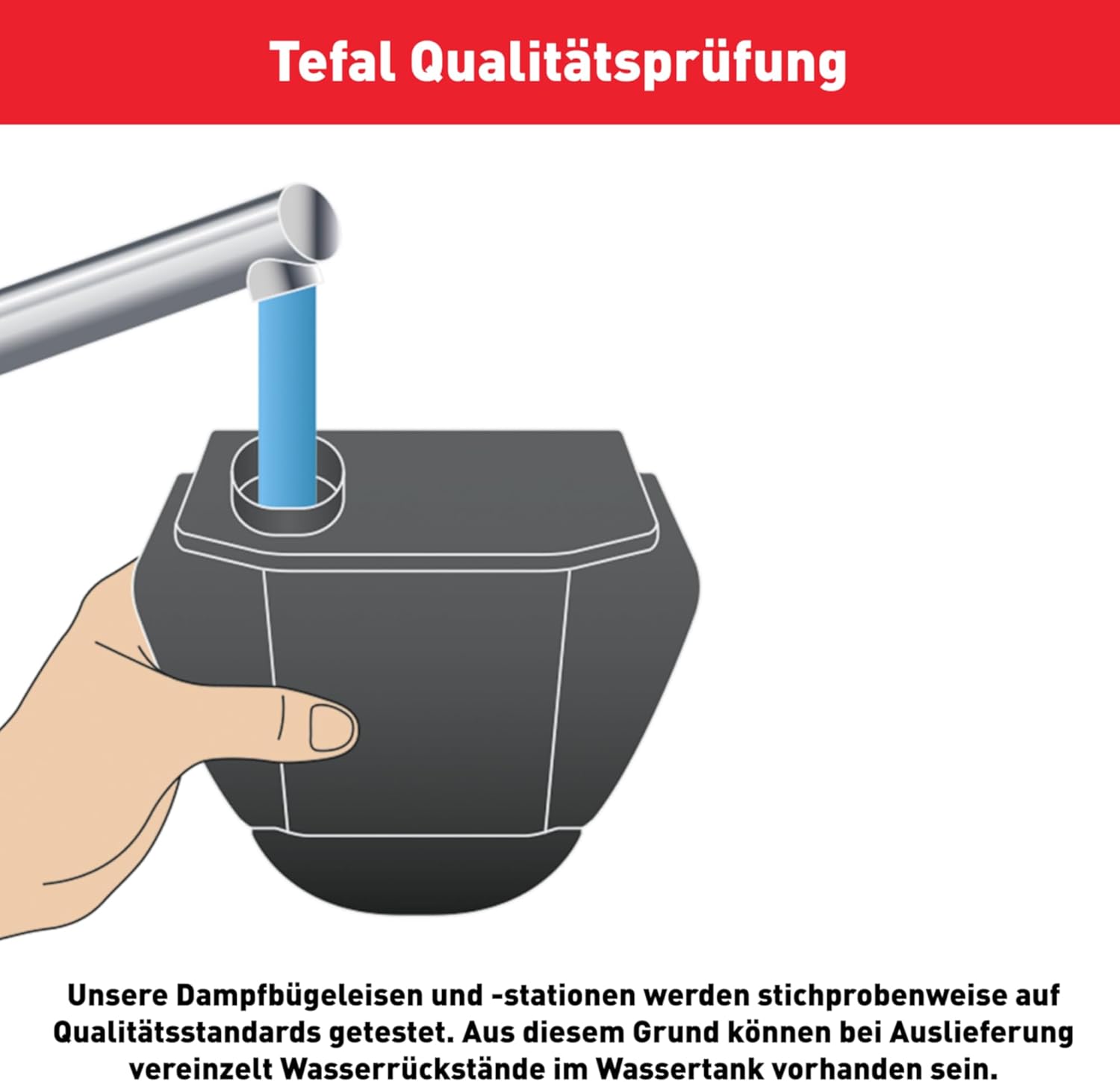 Tefal Qualitätsprüfung

Unsere Dampfbügeleisen und -stationen werden stichprobenweise auf Qualitätsstandards getestet. Aus diesem Grund können bei Auslieferung vereinzelt Wasserrückstände im Wassertank vorhanden sein.