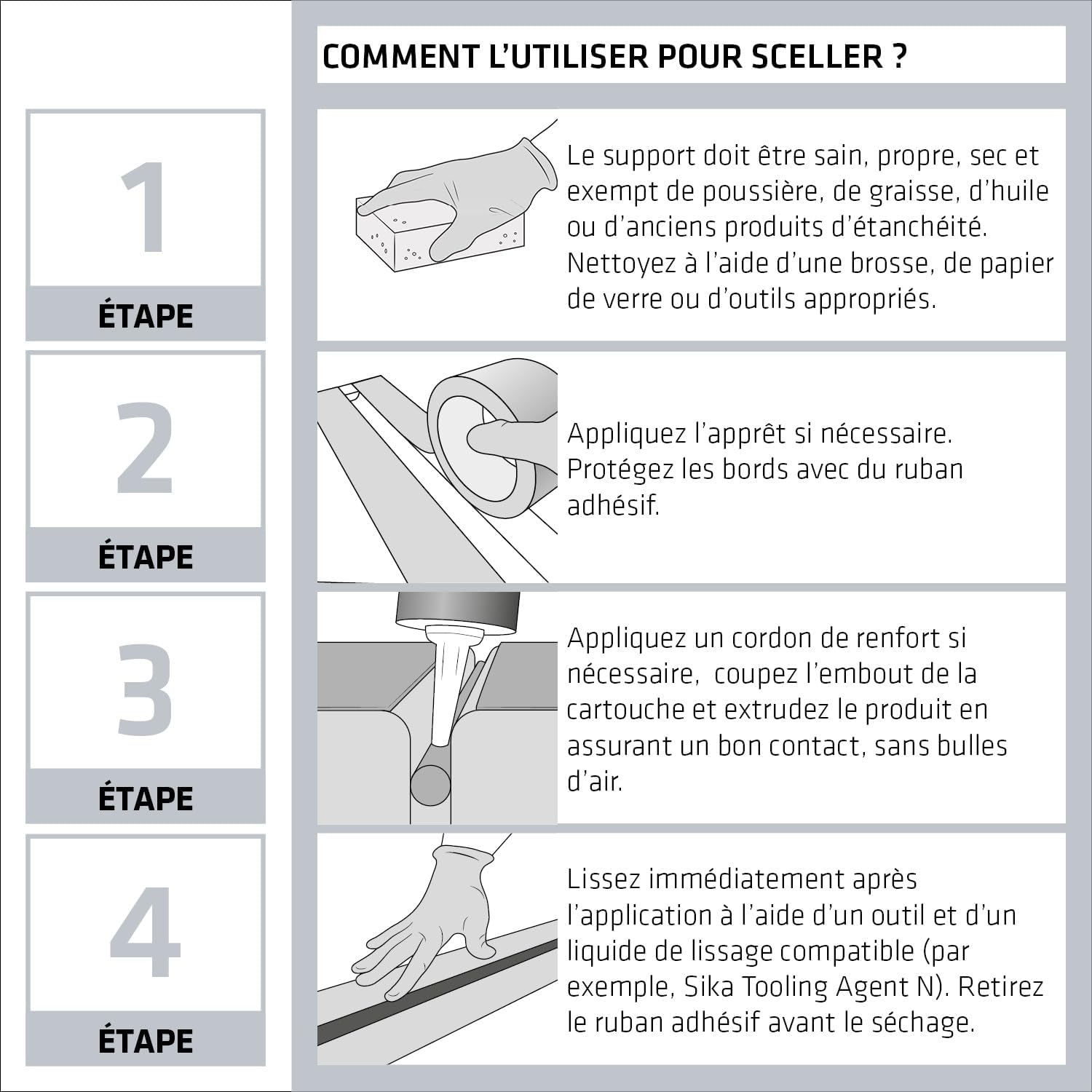 COMMENT L'UTILISER POUR SCELLER ?

1
ÉTAPE

Le support doit être sain, propre, sec et exempt de poussière, de graisse, d'huile ou d'anciens produits d'étanchéité. Nettoyez à l'aide d'une brosse, de papier de verre ou d'outils appropriés.

2
ÉTAPE

Appliquez l'apprêt si nécessaire. Protégez les bords avec du ruban adhésif.

3
ÉTAPE

Appliquez un cordon de renfort si nécessaire, coupez l'embout de la cartouche et extrudez le produit en assurant un bon contact, sans bulles d'air.

4
ÉTAPE

Lissez immédiatement après l'application à l'aide d'un outil et d'un liquide de lissage compatible (par exemple, Sika Tooling Agent N). Retirez le ruban adhésif avant le séchage.