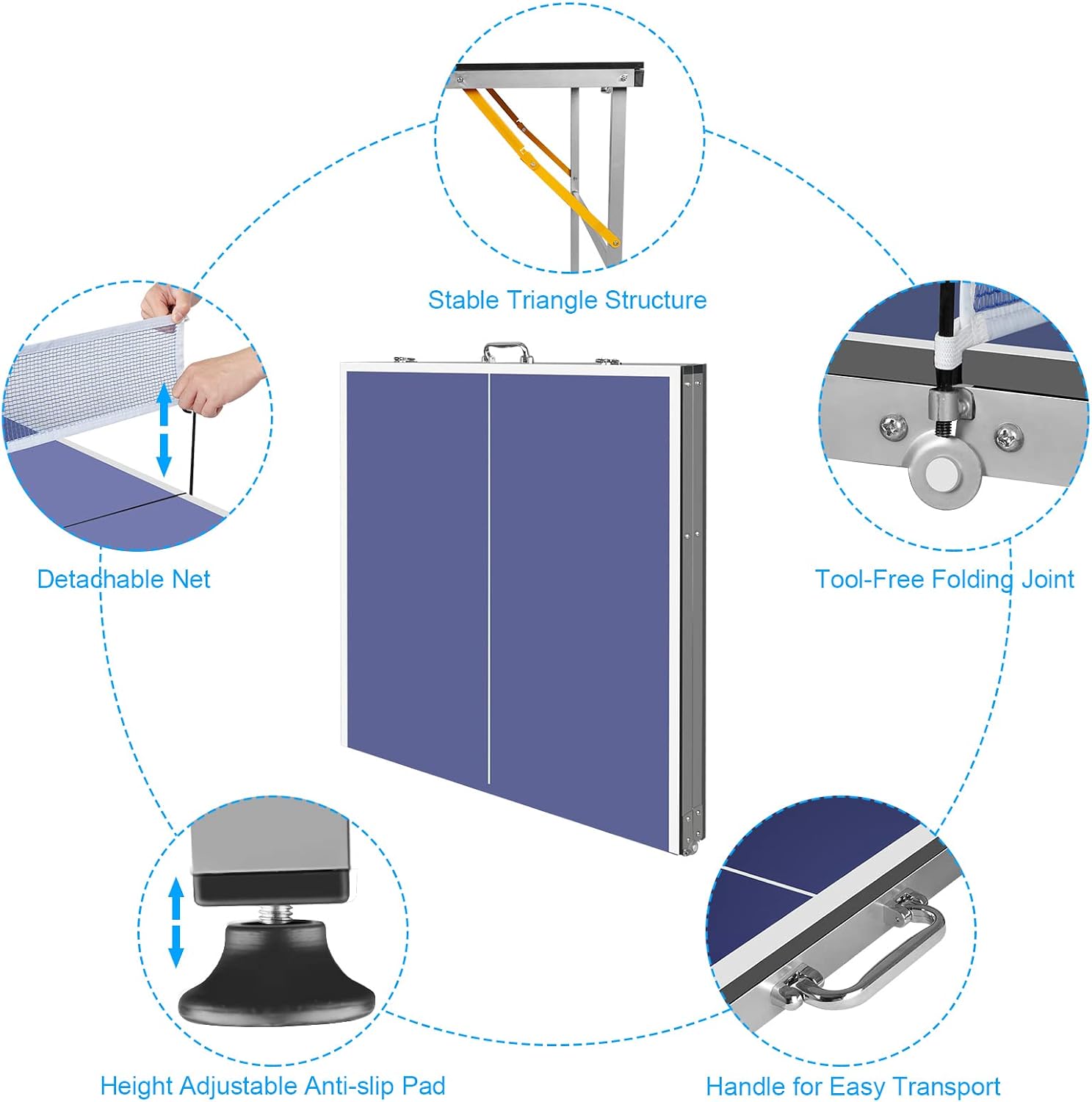 Stable Triangle Structure

Detachable Net

Tool-Free Folding Joint

Height Adjustable Anti-slip Pad

Handle for Easy Transport