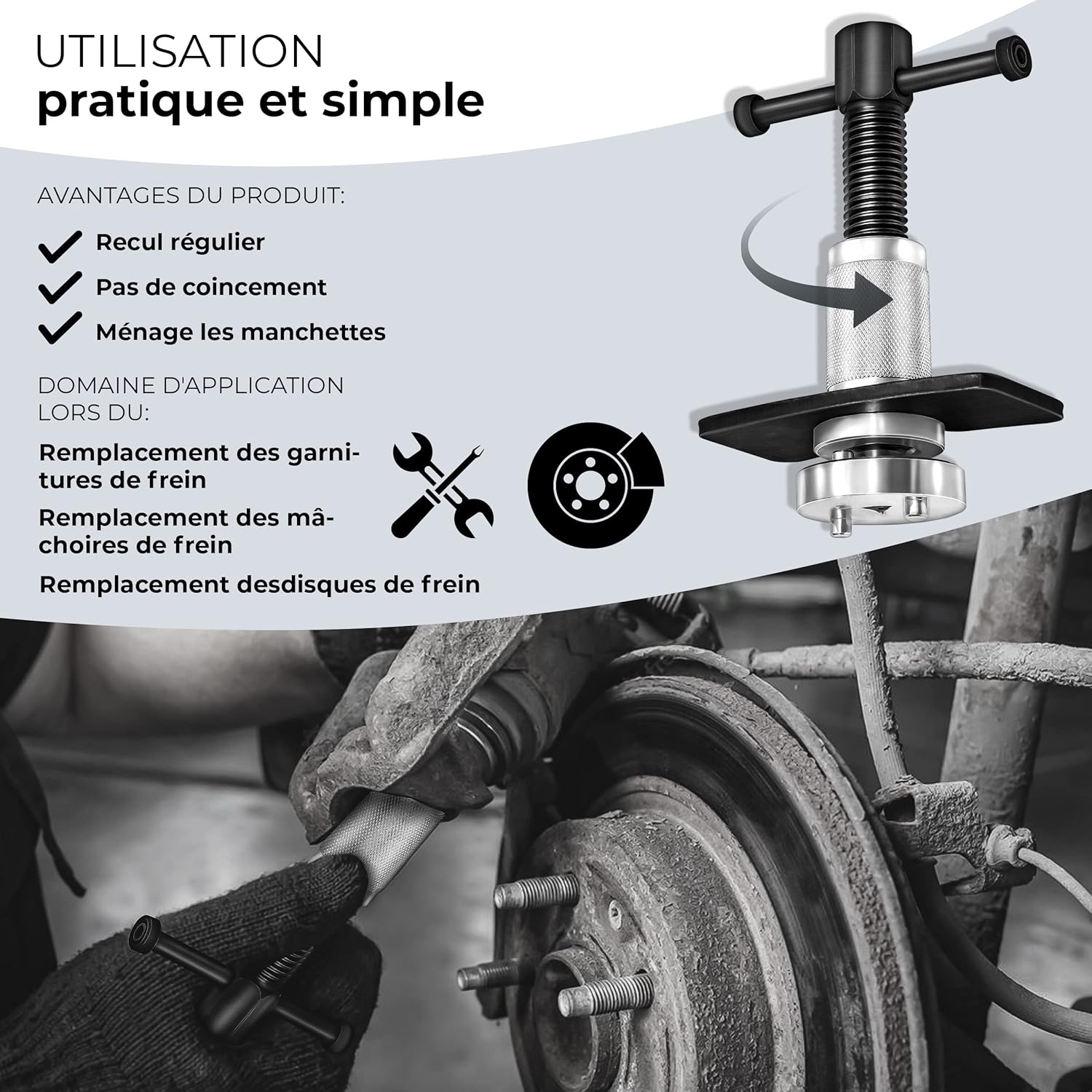 UTILISATION
pratique et simple

AVANTAGES DU PRODUIT:

Recul régulier

Pas de coincement

Ménage les manchettes

DOMAINE D'APPLICATION LORS DU:

Remplacement des garnitures de frein

Remplacement des mâchoires de frein

Remplacement desdisques de frein