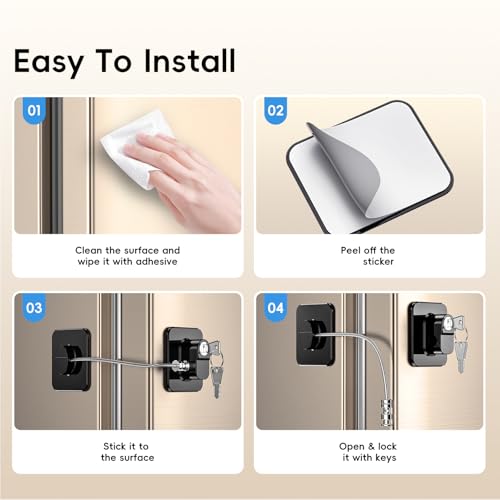 Easy To Install

01

Clean the surface and wipe it with adhesive

02

Peel off the sticker

03

Stick it to the surface

04

Open & lock it with keys