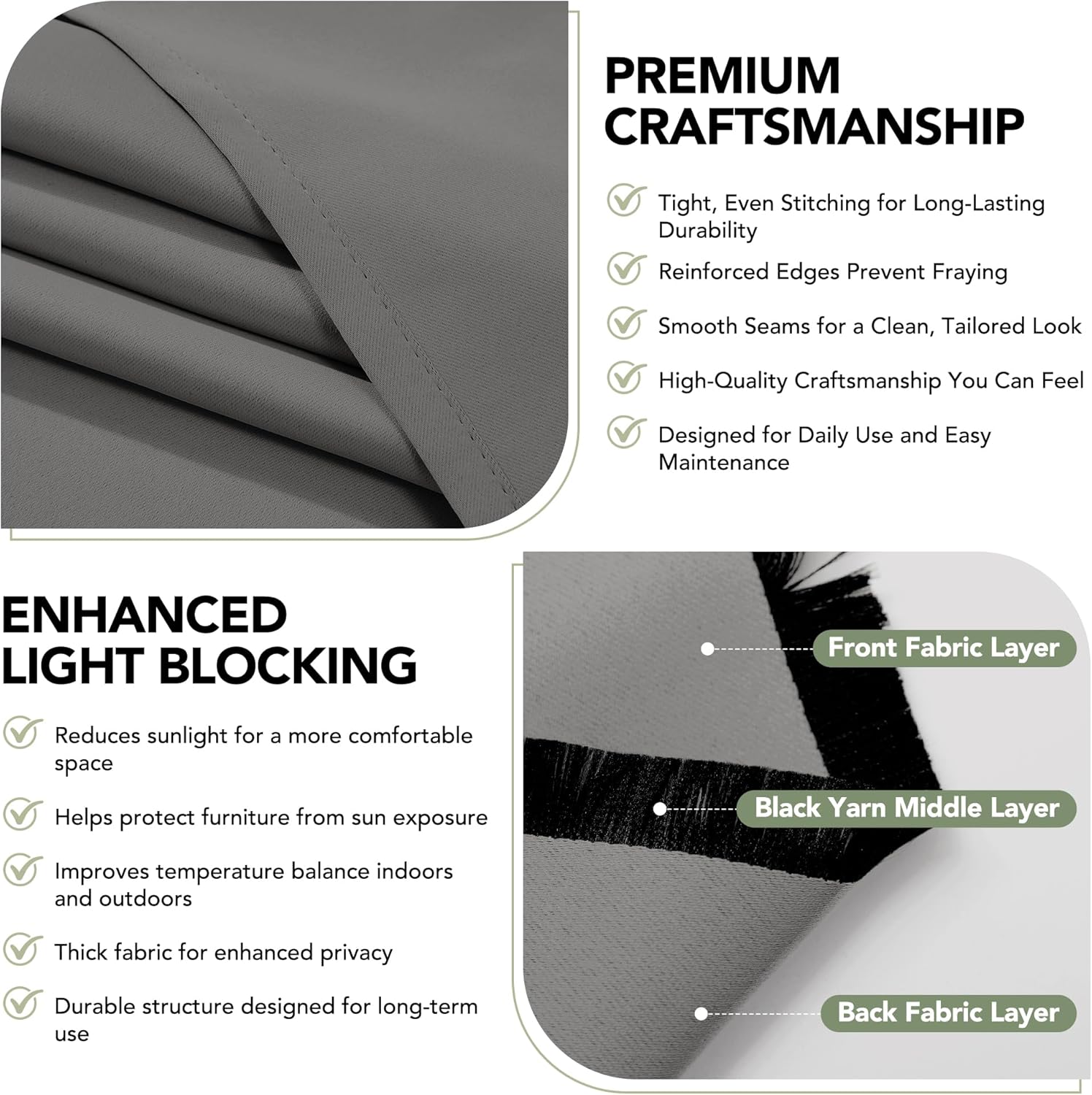 PREMIUM CRAFTSMANSHIP

Tight, Even Stitching for Long-Lasting Durability

Reinforced Edges Prevent Fraying

Smooth Seams for a Clean, Tailored Look

High-Quality Craftsmanship You Can Feel

Designed for Daily Use and Easy Maintenance

ENHANCED LIGHT BLOCKING

Reduces sunlight for a more comfortable space

Helps protect furniture from sun exposure

Improves temperature balance indoors and outdoors

Thick fabric for enhanced privacy

Durable structure designed for long-term use

Front Fabric Layer

Black Yarn Middle Layer

Back Fabric Layer