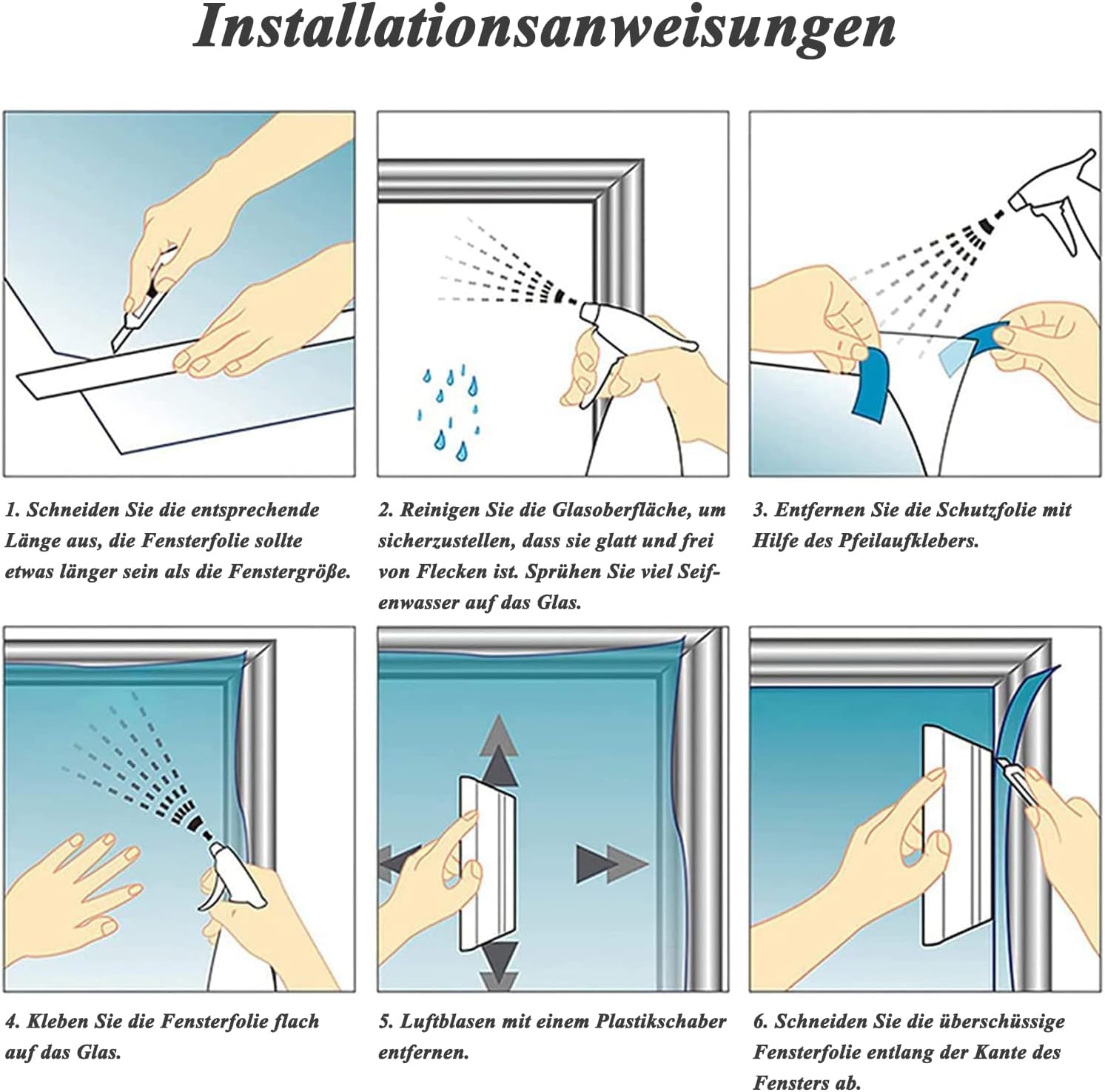 Installationsanweisungen

1. Schneiden Sie die entsprechende Länge aus, die Fensterfolie sollte etwas länger sein als die Fenstergröße.

2. Reinigen Sie die Glasoberfläche, um sicherzustellen, dass sie glatt und frei von Flecken ist. Sprühen Sie viel Seifenwasser auf das Glas.

3. Entfernen Sie die Schutzfolie mit Hilfe des Pfeilaufklebers.

4. Kleben Sie die Fensterfolie flach auf das Glas.

5. Luftblasen mit einem Plastikschaber entfernen.

6. Schneiden Sie die überschüssige Fensterfolie entlang der Kante des Fensters ab.