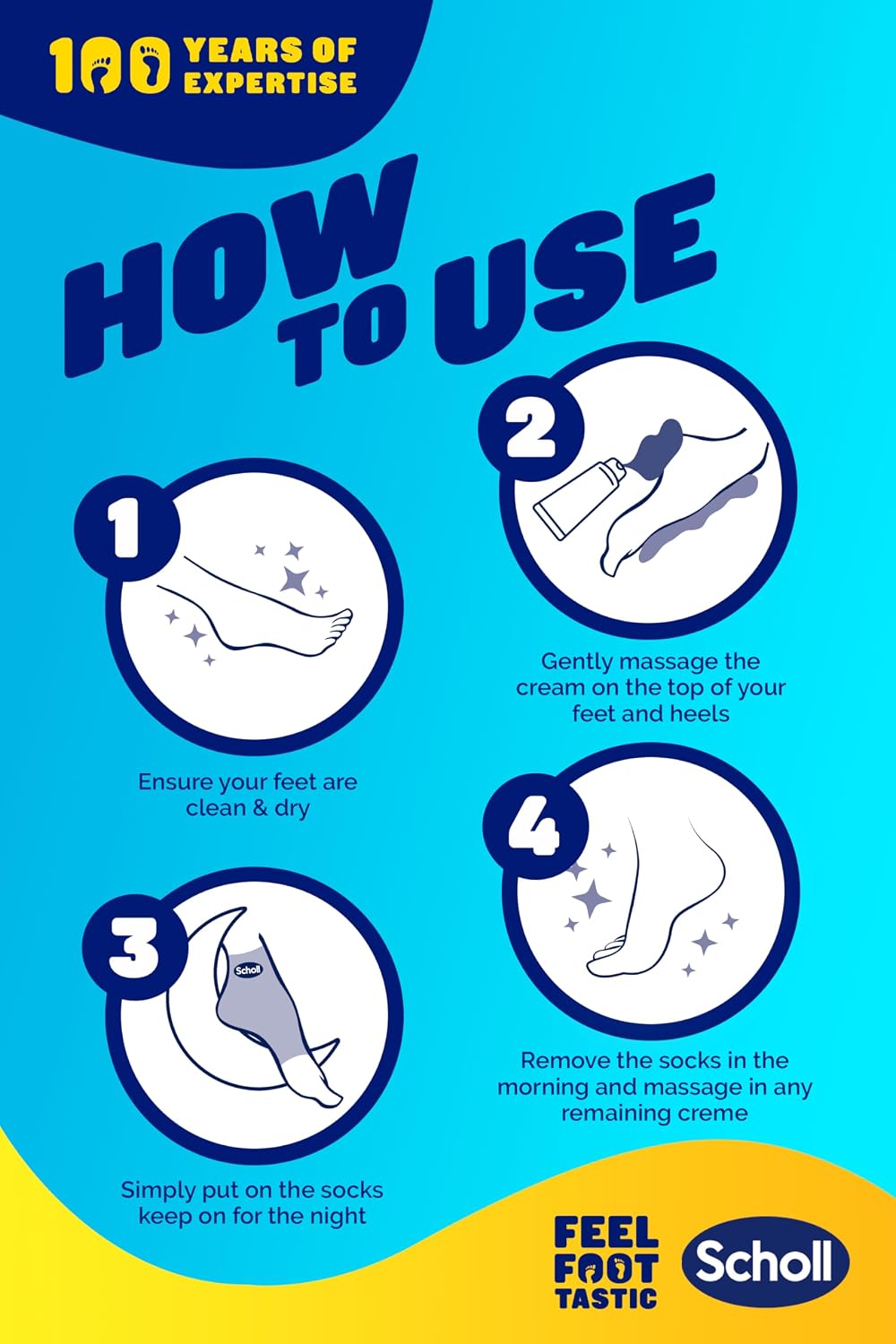 100 YEARS OF EXPERTISE

HOW TO USE

1

Ensure your feet are clean & dry

2

Gently massage the cream on the top of your feet and heels

3

Scholl

Simply put on the socks keep on for the night

4

Remove the socks in the morning and massage in any remaining creme

FEEL FOOT TASTIC

Scholl