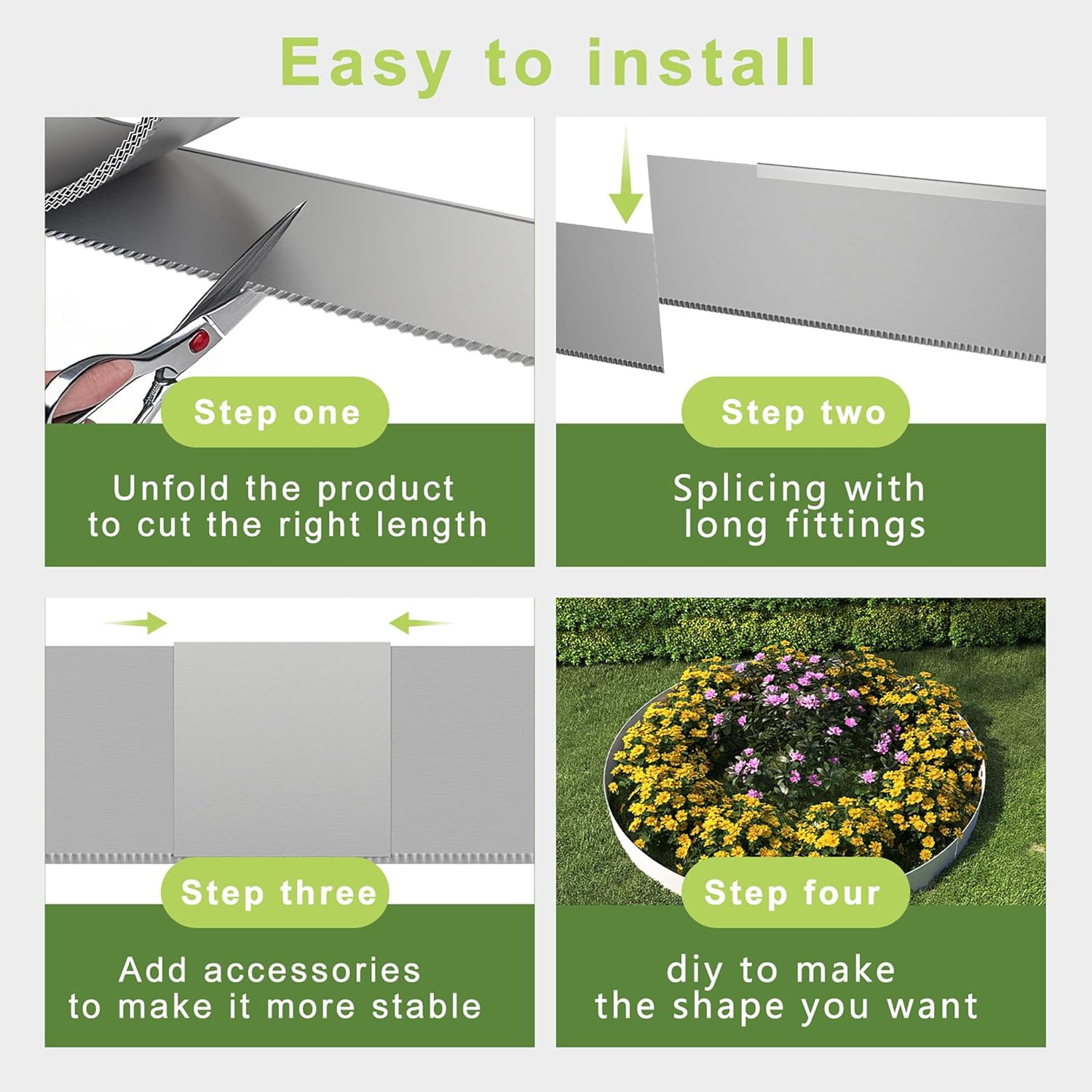 Easy to install

Step one

Unfold the product to cut the right length

Step two

Splicing with long fittings

Step three

Add accessories to make it more stable

Step four

diy to make the shape you want