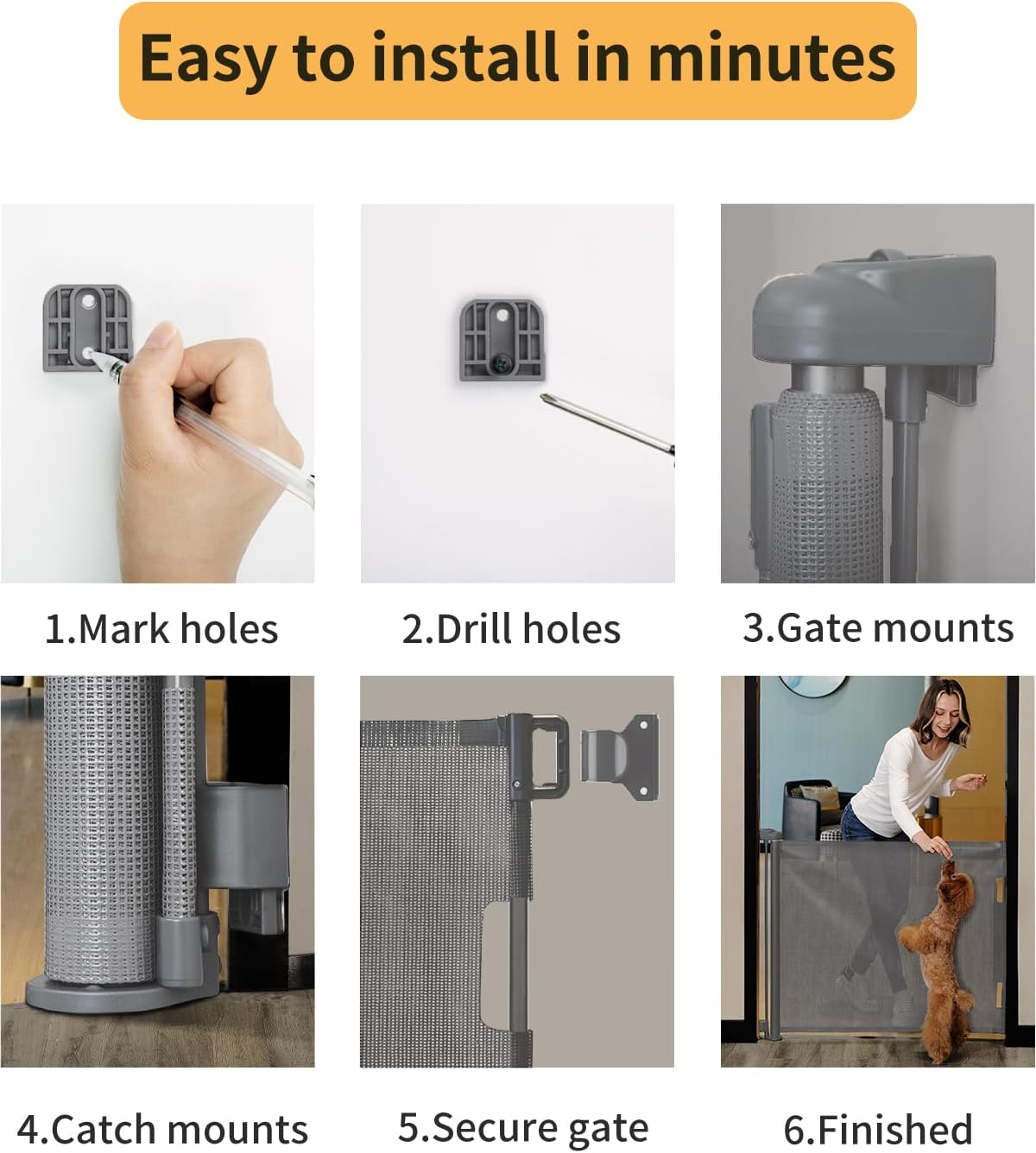 Easy to install in minutes

1.Mark holes

2.Drill holes

3.Gate mounts

4.Catch mounts

5.Secure gate

6.Finished