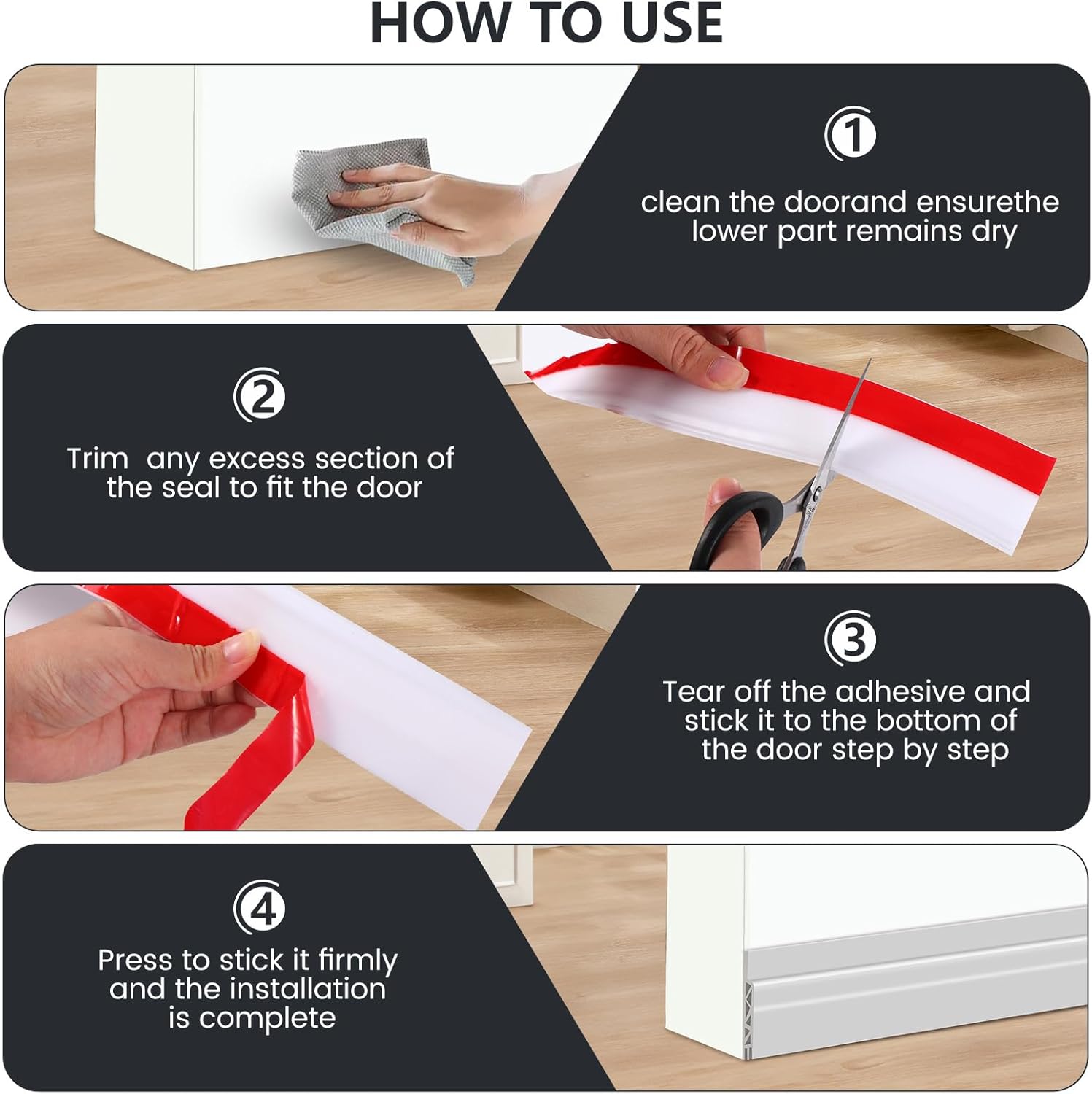 HOW TO USE

①

clean the doorand ensurethe lower part remains dry

②

Trim  any excess section of the seal to fit the door

③

Tear off the adhesive and stick it to the bottom of the door step by step

④

Press to stick it firmly and the installation is complete