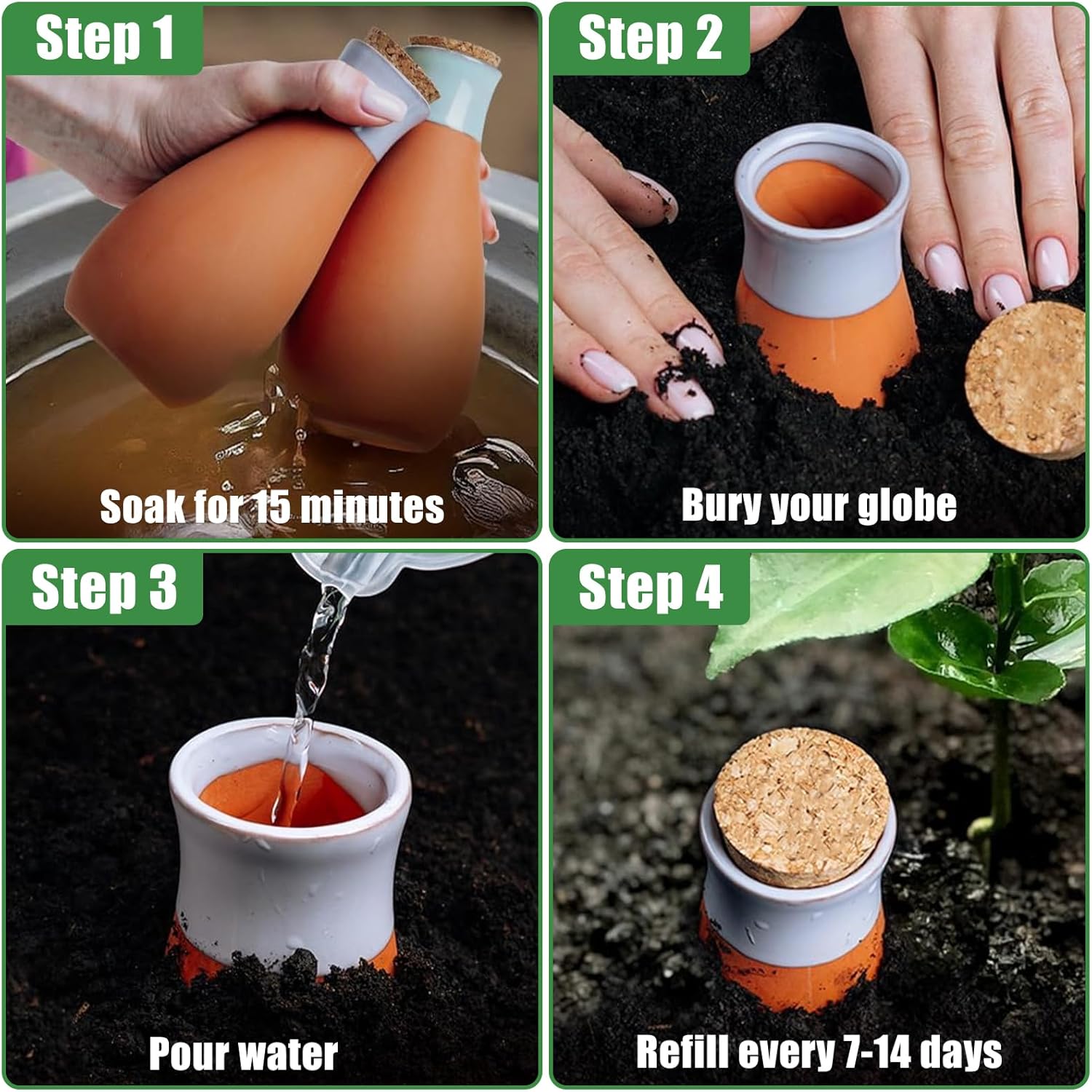 Step 1

Soak for 15 minutes

Step 2

Bury your globe

Step 3

Pour water

Step 4

Refill every 7-14 days