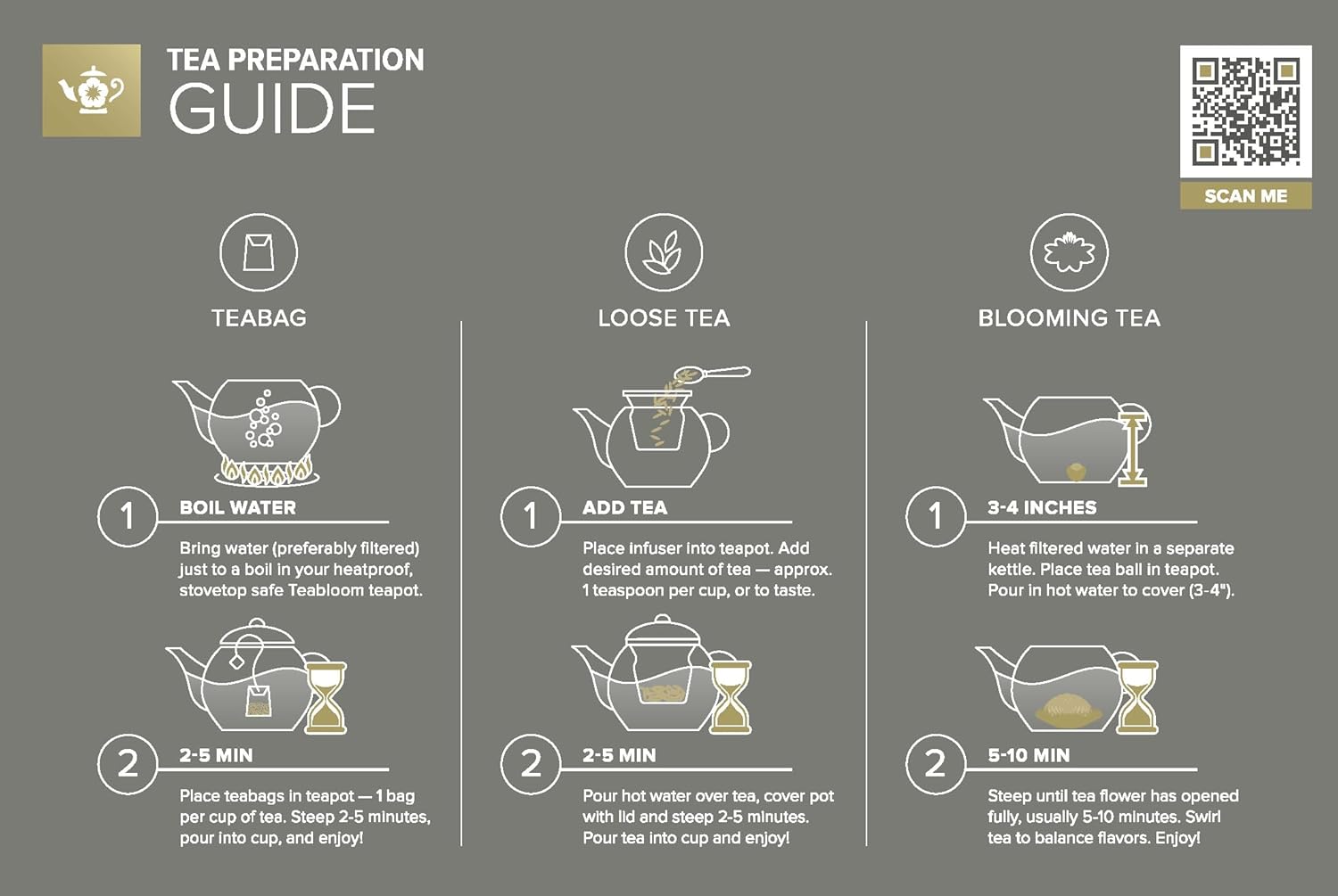 TEA PREPARATION
GUIDE

SCAN ME

TEABAG

1 BOIL WATER

Bring water (preferably filtered) just to a boil in your heatproof, stovetop safe Teabloom teapot.

2 2-5 MIN

Place teabags in teapot — 1 bag per cup of tea. Steep 2-5 minutes, pour into cup, and enjoy!

LOOSE TEA

1 ADD TEA

Place infuser into teapot. Add desired amount of tea — approx. 1 teaspoon per cup, or to taste.

2 2-5 MIN

Pour hot water over tea, cover pot with lid and steep 2-5 minutes. Pour tea into cup and enjoy!

BLOOMING TEA

1 3-4 INCHES

Heat filtered water in a separate kettle. Place tea ball in teapot. Pour in hot water to cover (3-4").

2 5-10 MIN

Steep until tea flower has opened fully, usually 5-10 minutes. Swirl tea to balance flavors. Enjoy!