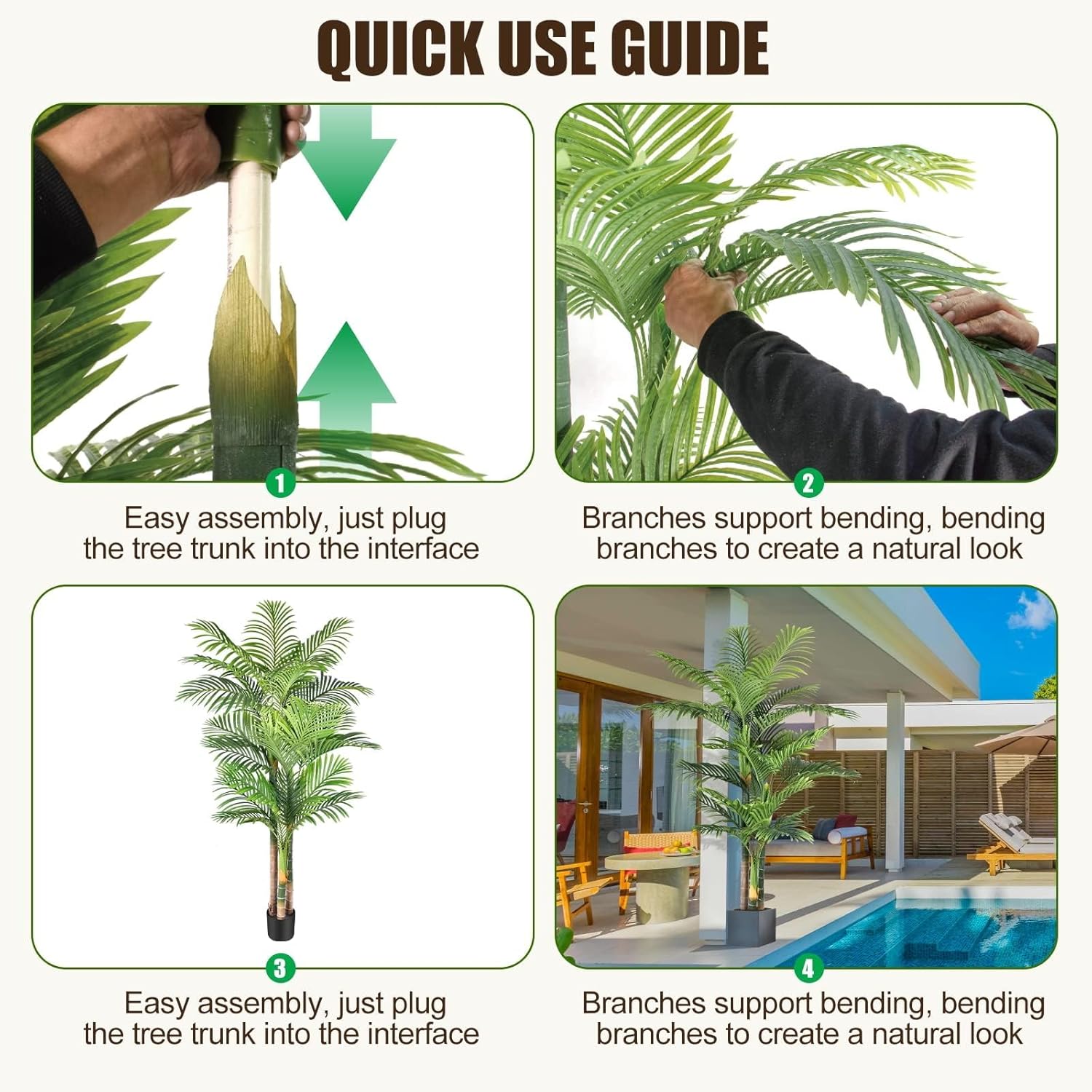 QUICK USE GUIDE

1
Easy assembly, just plug the tree trunk into the interface

2
Branches support bending, bending branches to create a natural look

3
Easy assembly, just plug the tree trunk into the interface

4
Branches support bending, bending branches to create a natural look