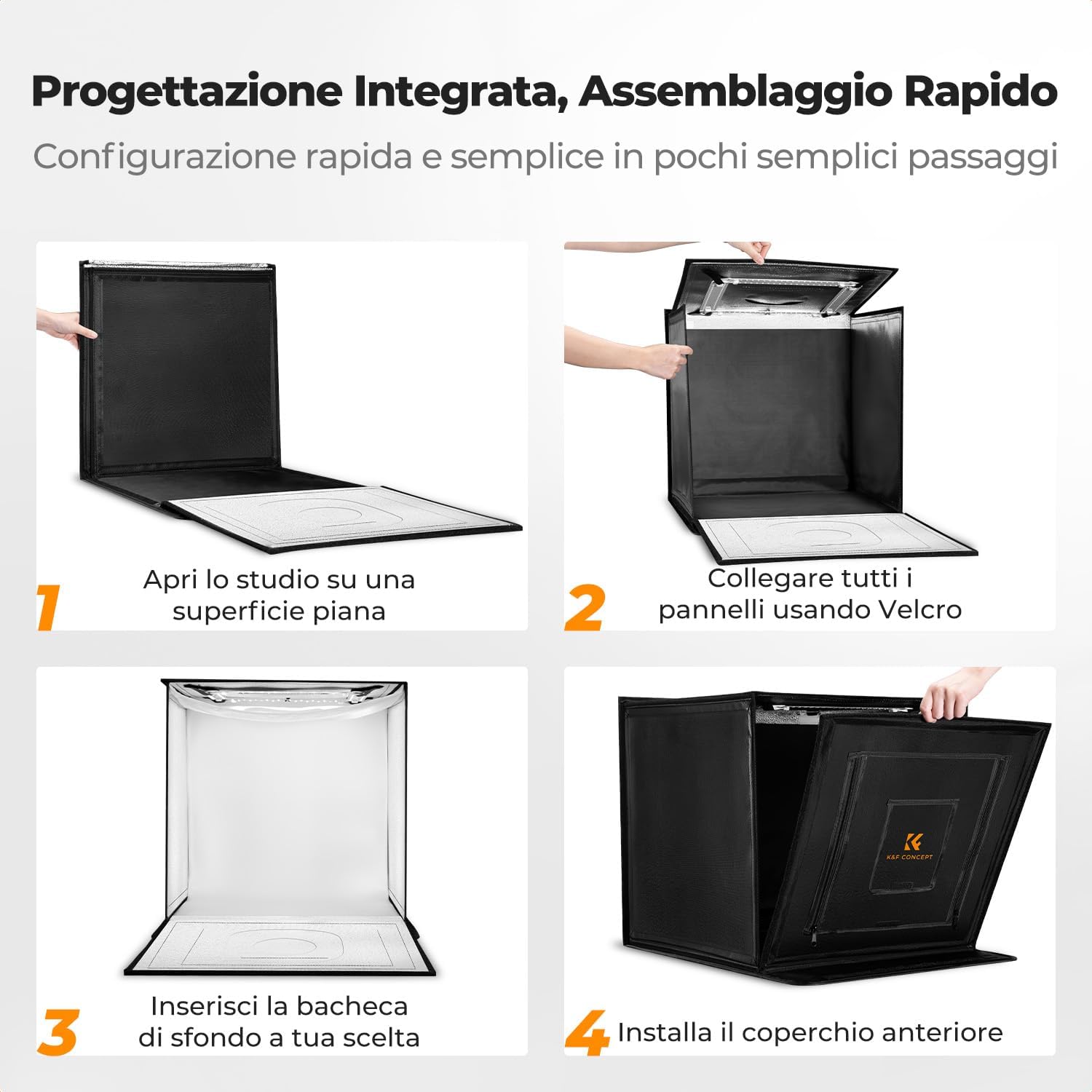 Progettazione Integrata, Assemblaggio Rapido

Configurazione rapida e semplice in pochi semplici passaggi

1
Apri lo studio su una superficie piana

2
Collegare tutti i pannelli usando Velcro

3
Inserisci la bacheca di sfondo a tua scelta

K&F CONCEPT

4
Installa il coperchio anteriore