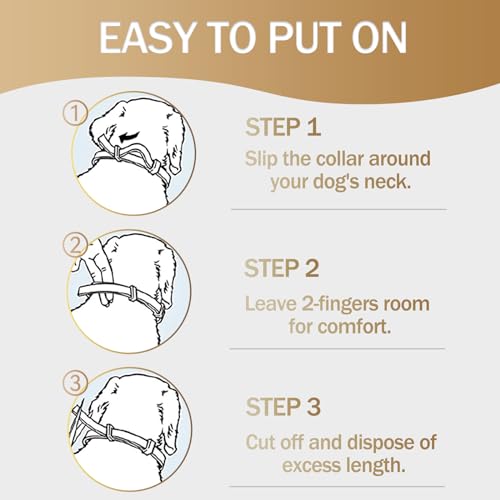 EASY TO PUT ON

1

STEP 1

Slip the collar around your dog's neck.

2

STEP 2

Leave 2-fingers room for comfort.

3

STEP 3

Cut off and dispose of excess length.