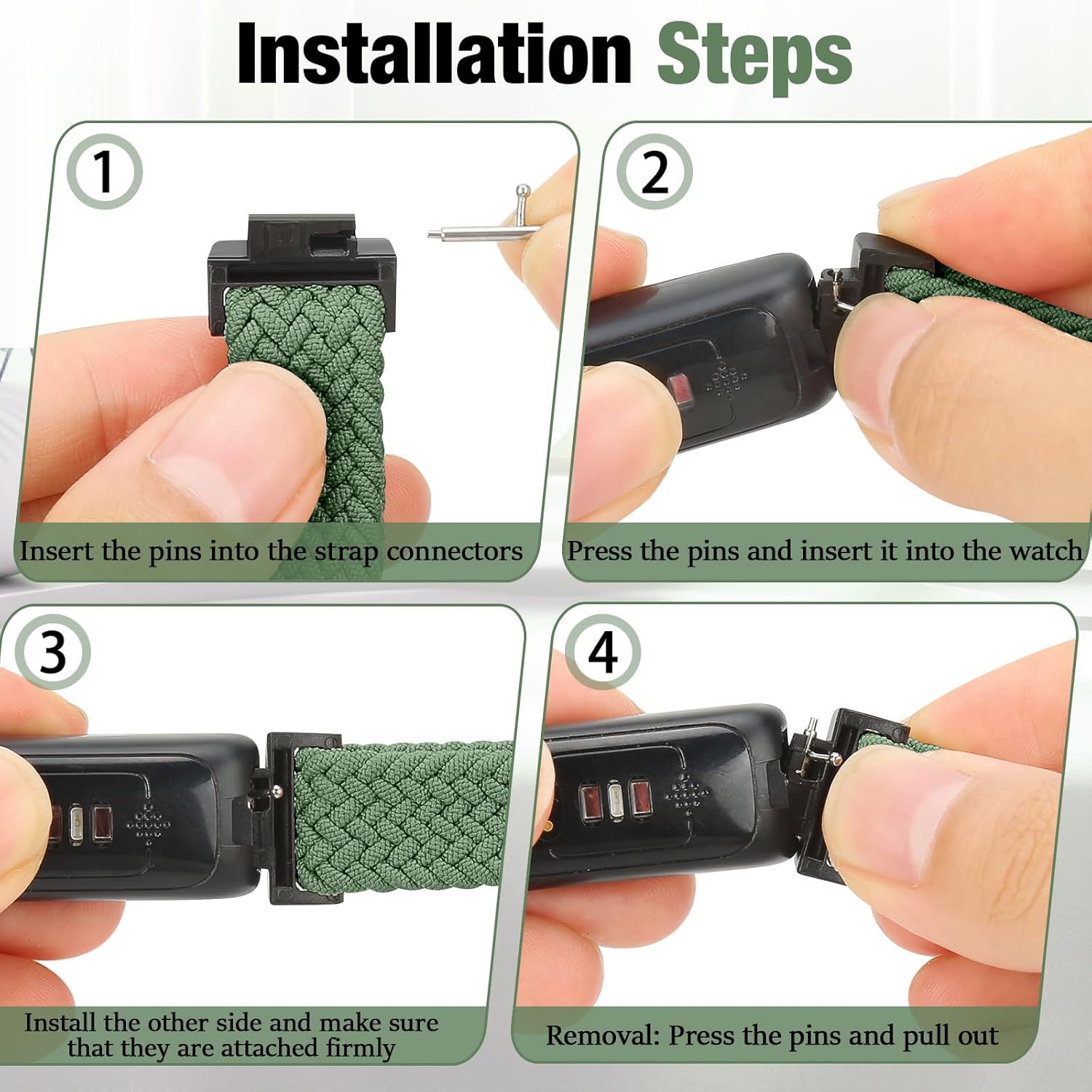 Installation Steps

1

Insert the pins into the strap connectors

2

Press the pins and insert it into the watch

3

Install the other side and make sure that they are attached firmly

4

Removal: Press the pins and pull out