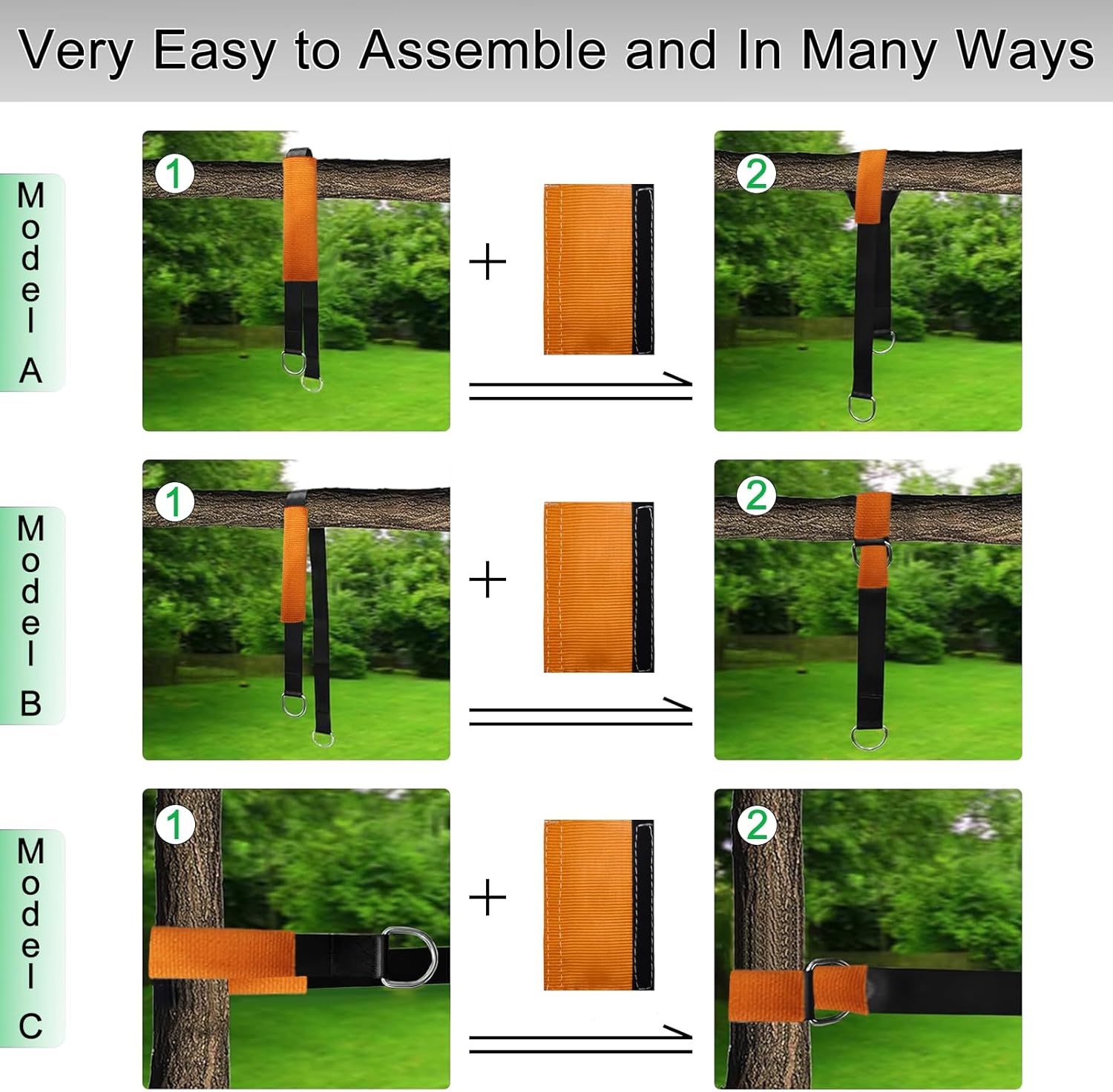 Very Easy to Assemble and In Many Ways

Model A

1

+

2

Model B

1

+

2

Model C

1

+

2