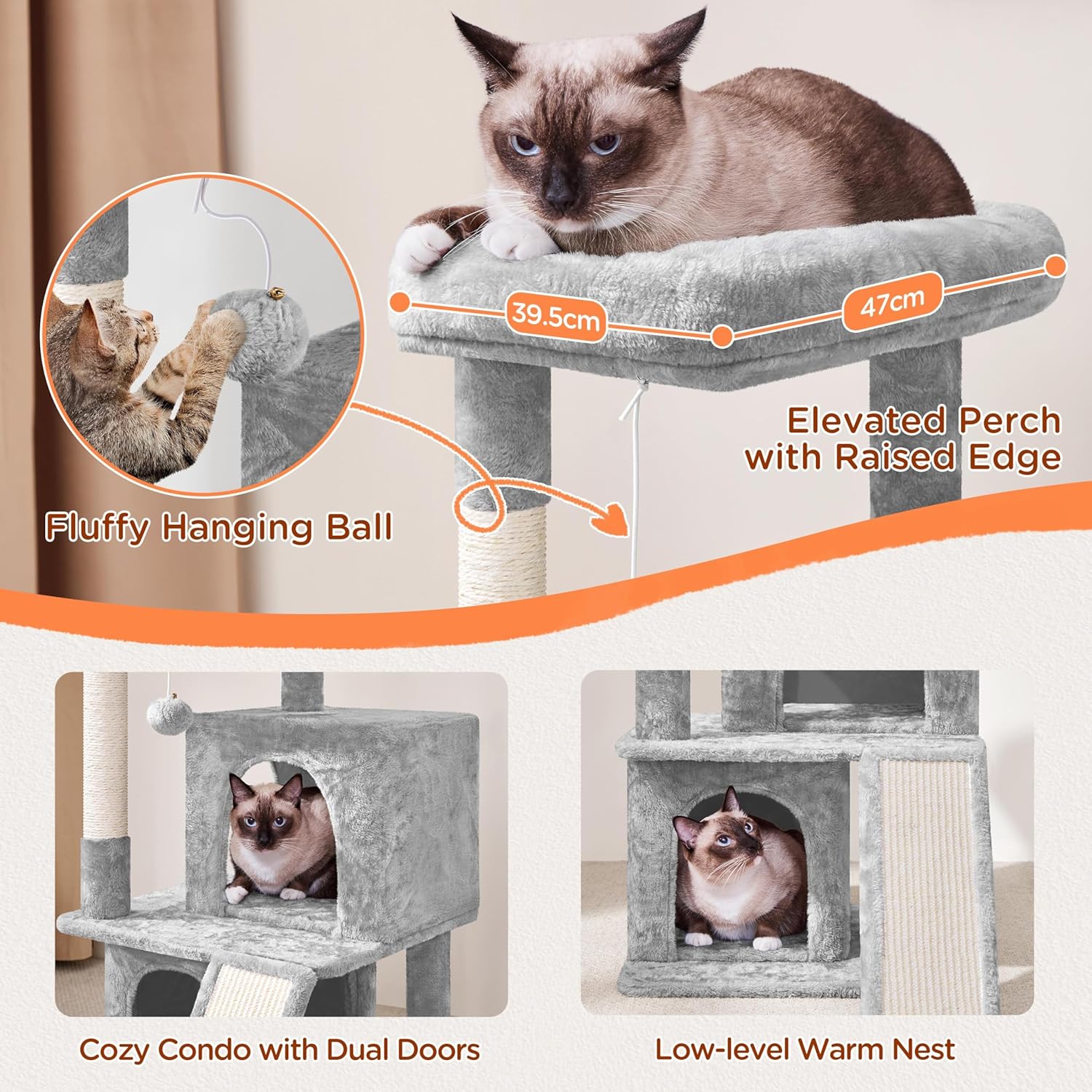 39.5cm

47cm

Elevated Perch with Raised Edge

Fluffy Hanging Ball

Cozy Condo with Dual Doors

Low-level Warm Nest