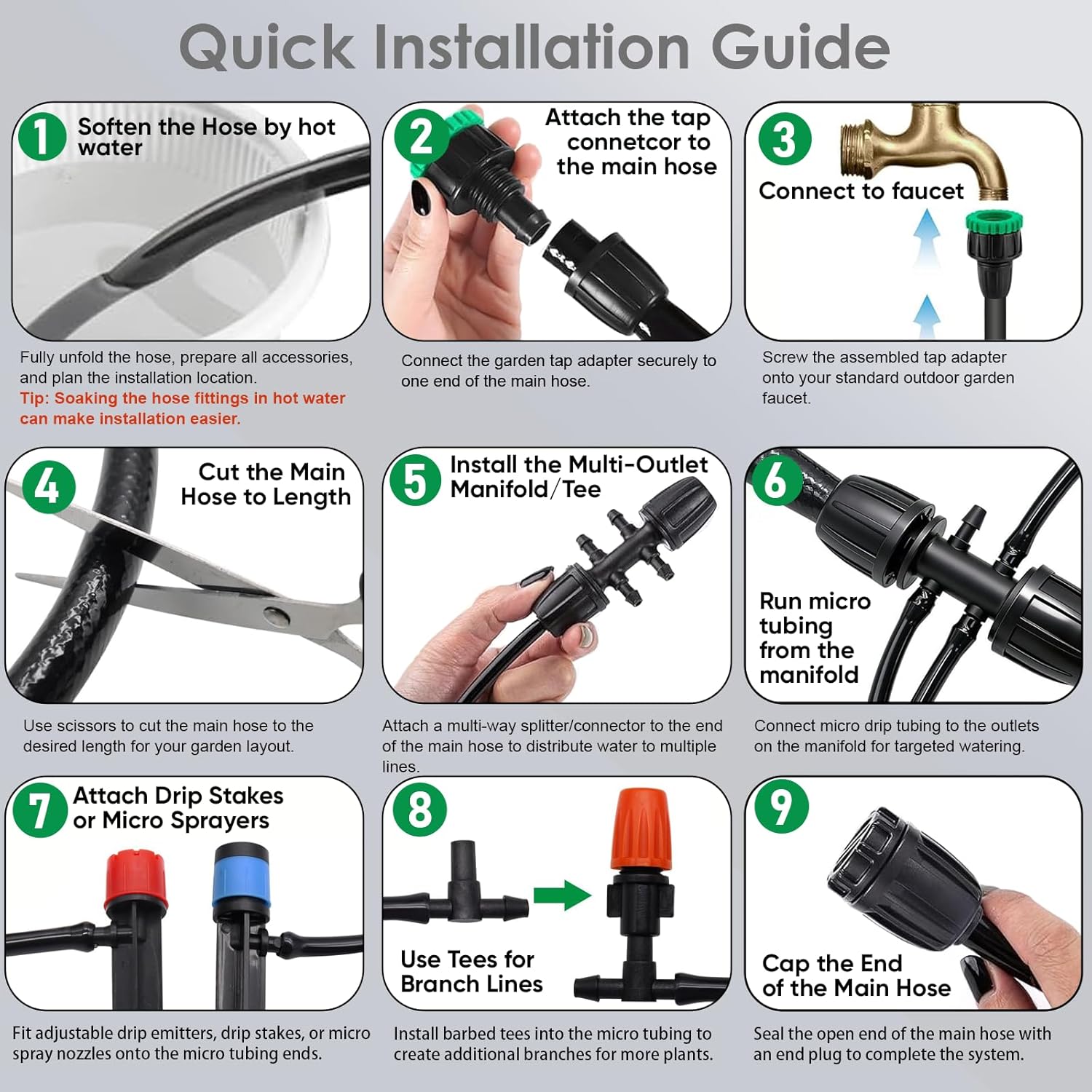 Quick Installation Guide

1 Soften the Hose by hot water

Fully unfold the hose, prepare all accessories, and plan the installation location.
Tip: Soaking the hose fittings in hot water can make installation easier.

2 Attach the tap connetcor to the main hose

Connect the garden tap adapter securely to one end of the main hose.

3 Connect to faucet

Screw the assembled tap adapter onto your standard outdoor garden faucet.

4 Cut the Main Hose to Length

Use scissors to cut the main hose to the desired length for your garden layout.

5 Install the Multi-Outlet Manifold/Tee

Attach a multi-way splitter/connector to the end of the main hose to distribute water to multiple lines.

6 Run micro tubing from the manifold

Connect micro drip tubing to the outlets on the manifold for targeted watering.

7 Attach Drip Stakes or Micro Sprayers

Fit adjustable drip emitters, drip stakes, or micro spray nozzles onto the micro tubing ends.

8 Use Tees for Branch Lines

Install barbed tees into the micro tubing to create additional branches for more plants.

9 Cap the End of the Main Hose

Seal the open end of the main hose with an end plug to complete the system.