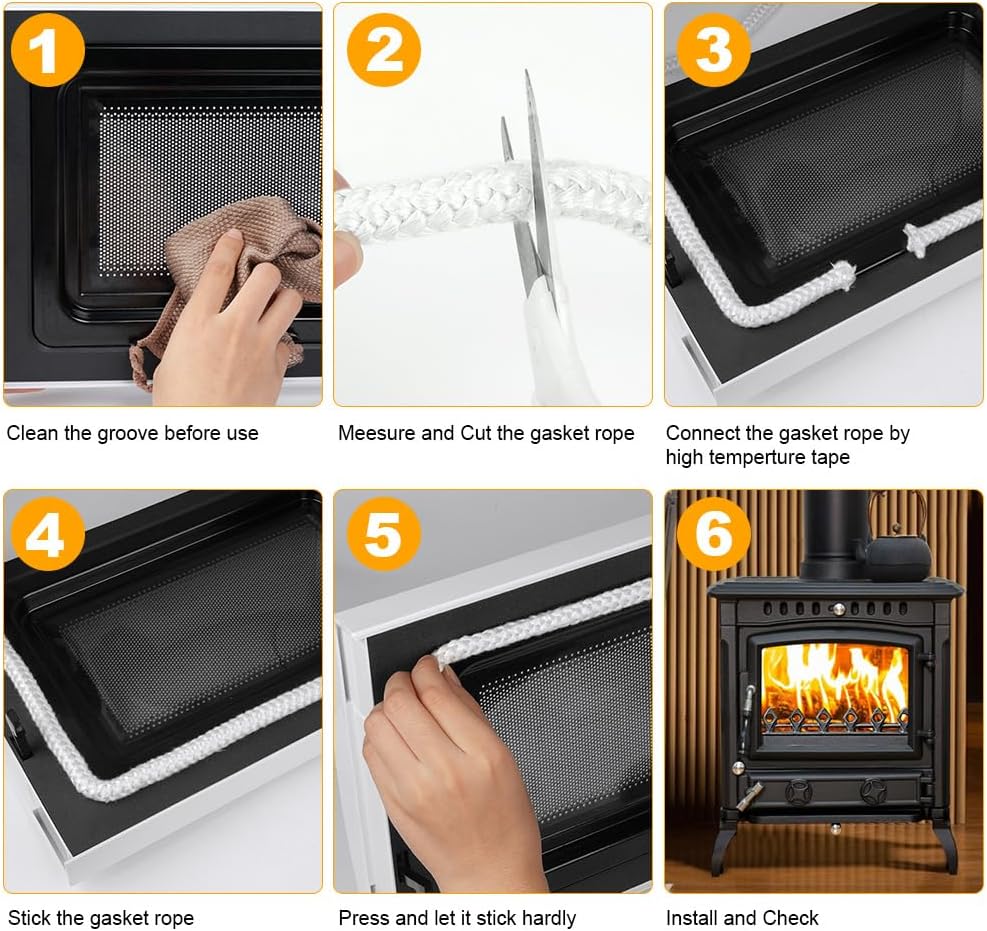 1

Clean the groove before use

2

Meesure and Cut the gasket rope

3

Connect the gasket rope by high temperture tape

4

Stick the gasket rope

5

Press and let it stick hardly

6

Install and Check