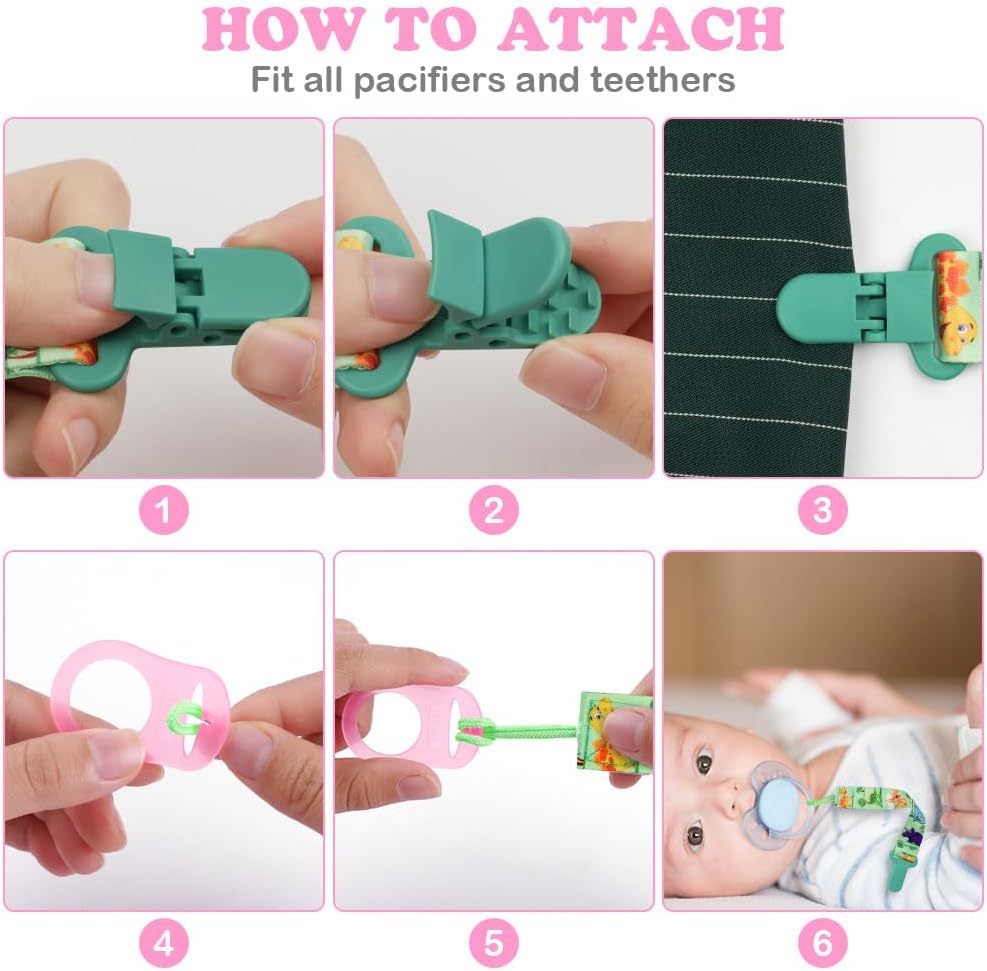 HOW TO ATTACH
Fit all pacifiers and teethers

1

2

3

4

5

6