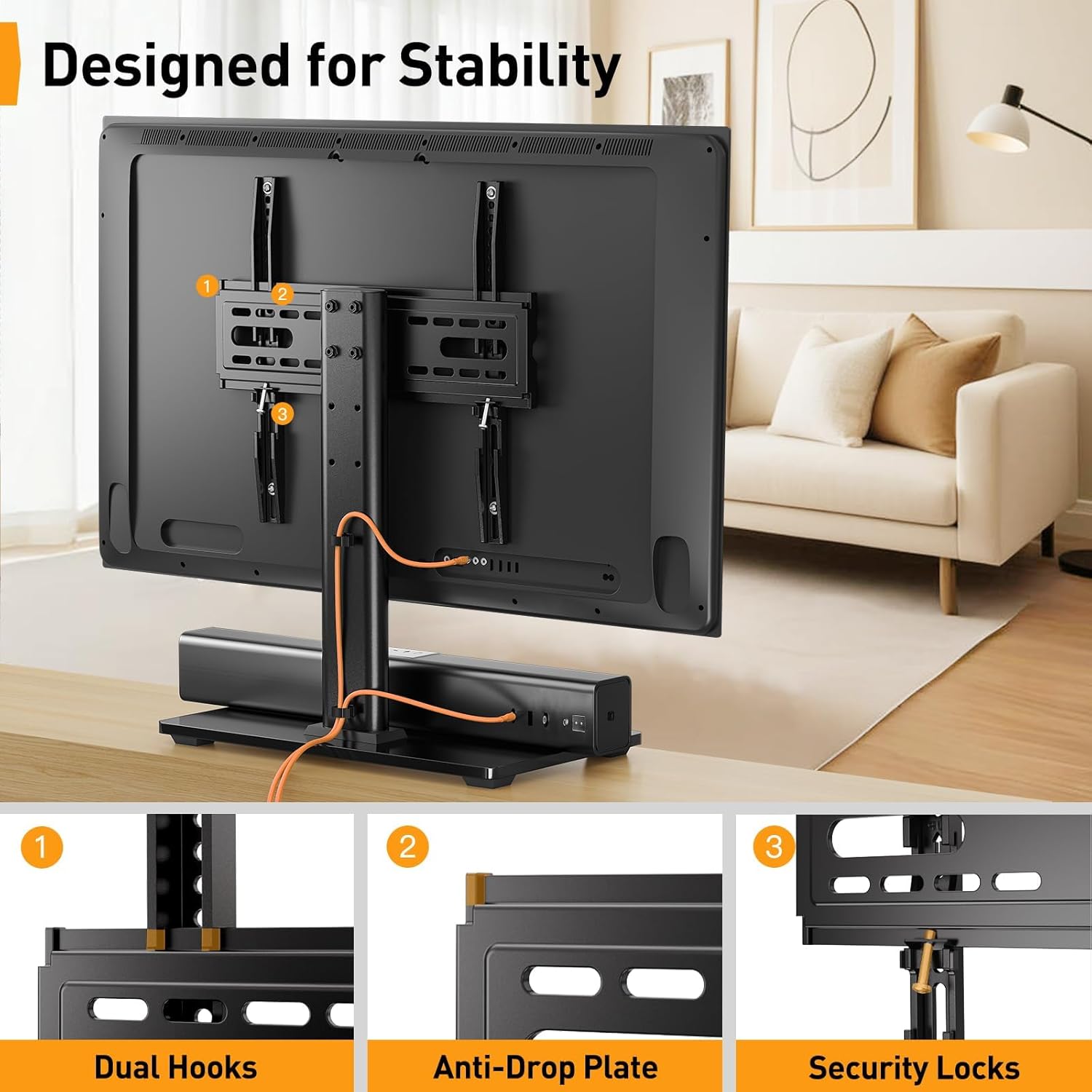 Designed for Stability

1

2

3

1
Dual Hooks

2
Anti-Drop Plate

3
Security Locks