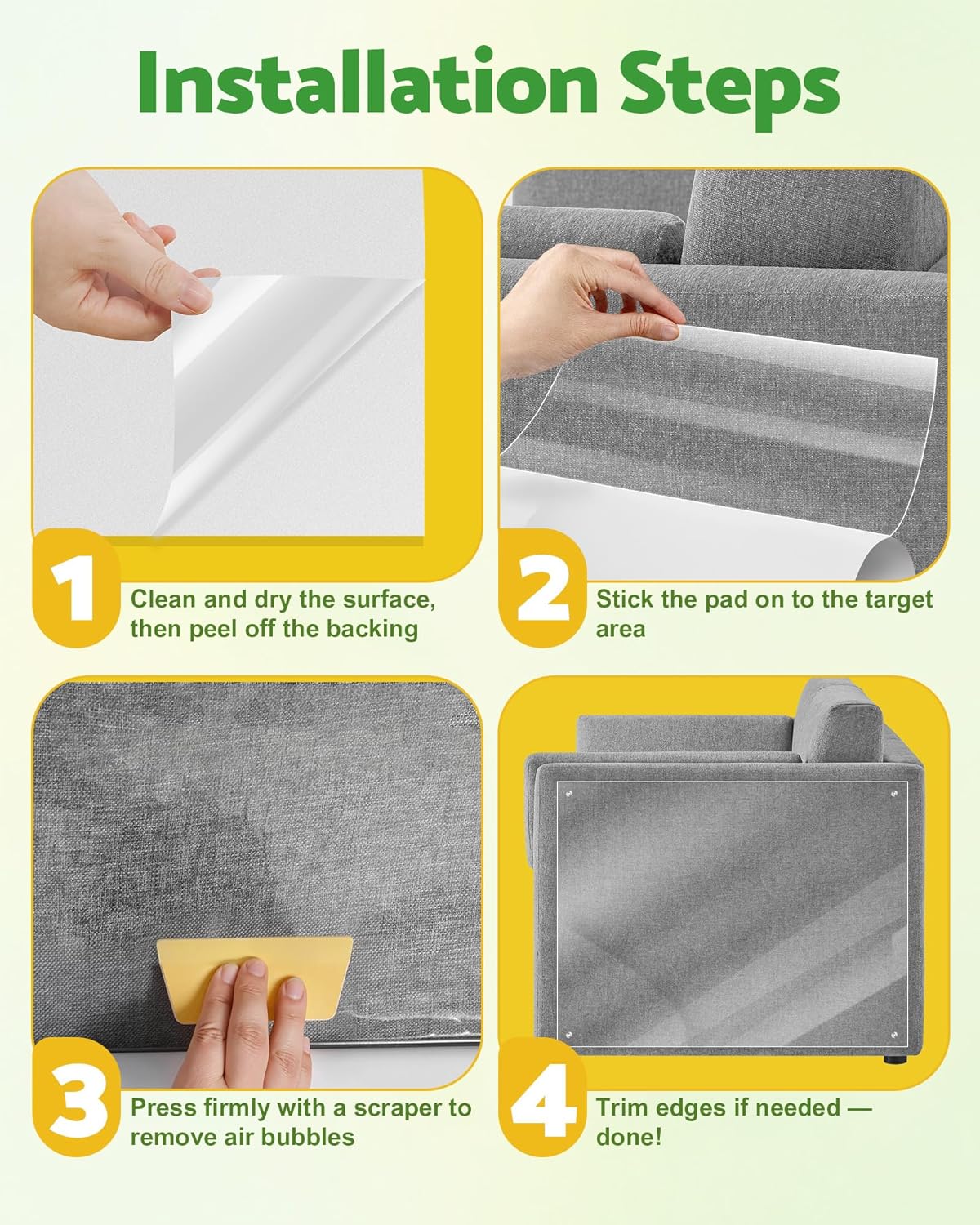 Installation Steps

1

Clean and dry the surface, then peel off the backing

2

Stick the pad on to the target area

3

Press firmly with a scraper to remove air bubbles

4

Trim edges if needed — done!