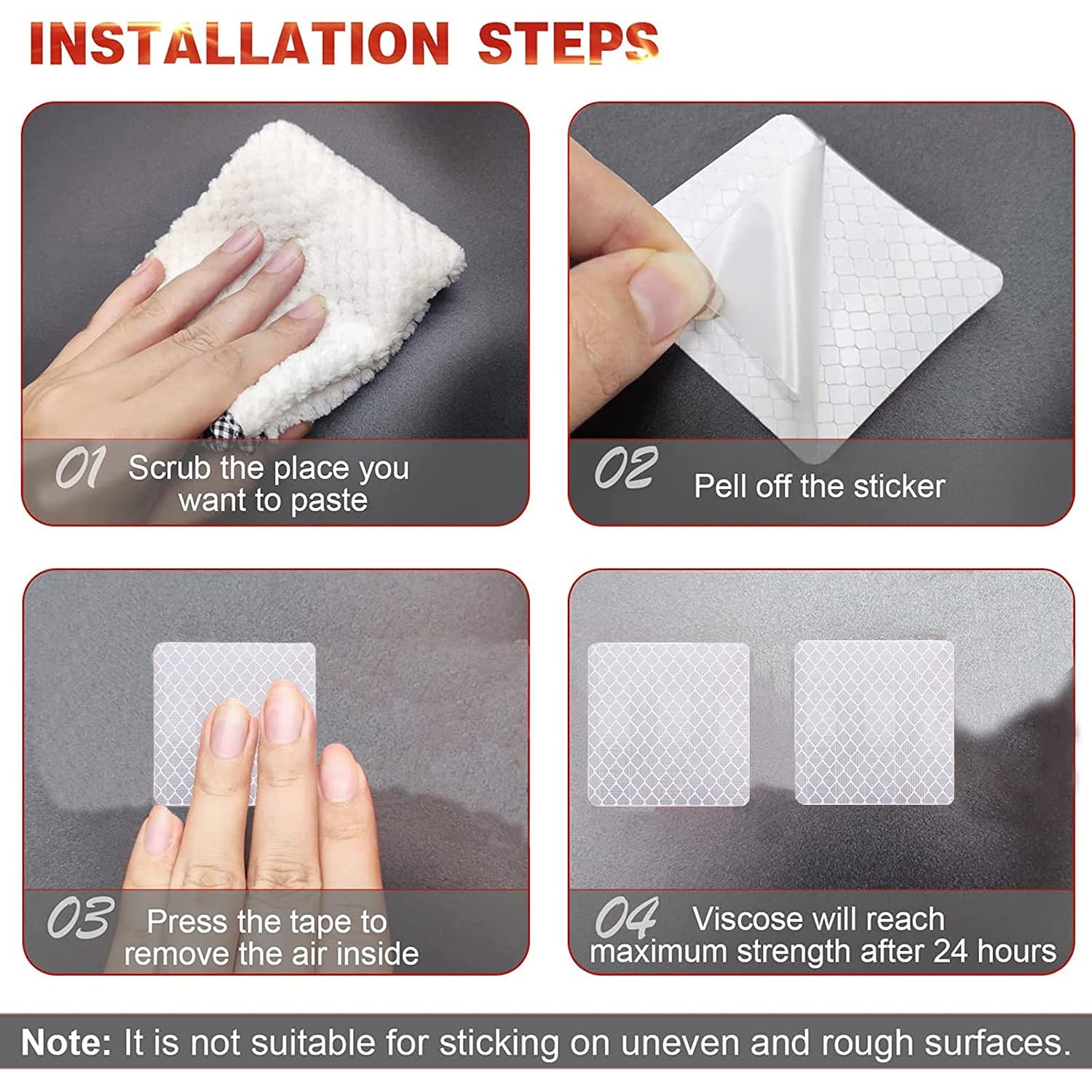 INSTALLATION STEPS

01 Scrub the place you want to paste

02 Pell off the sticker

03 Press the tape to remove the air inside

04 Viscose will reach maximum strength after 24 hours

Note: It is not suitable for sticking on uneven and rough surfaces.