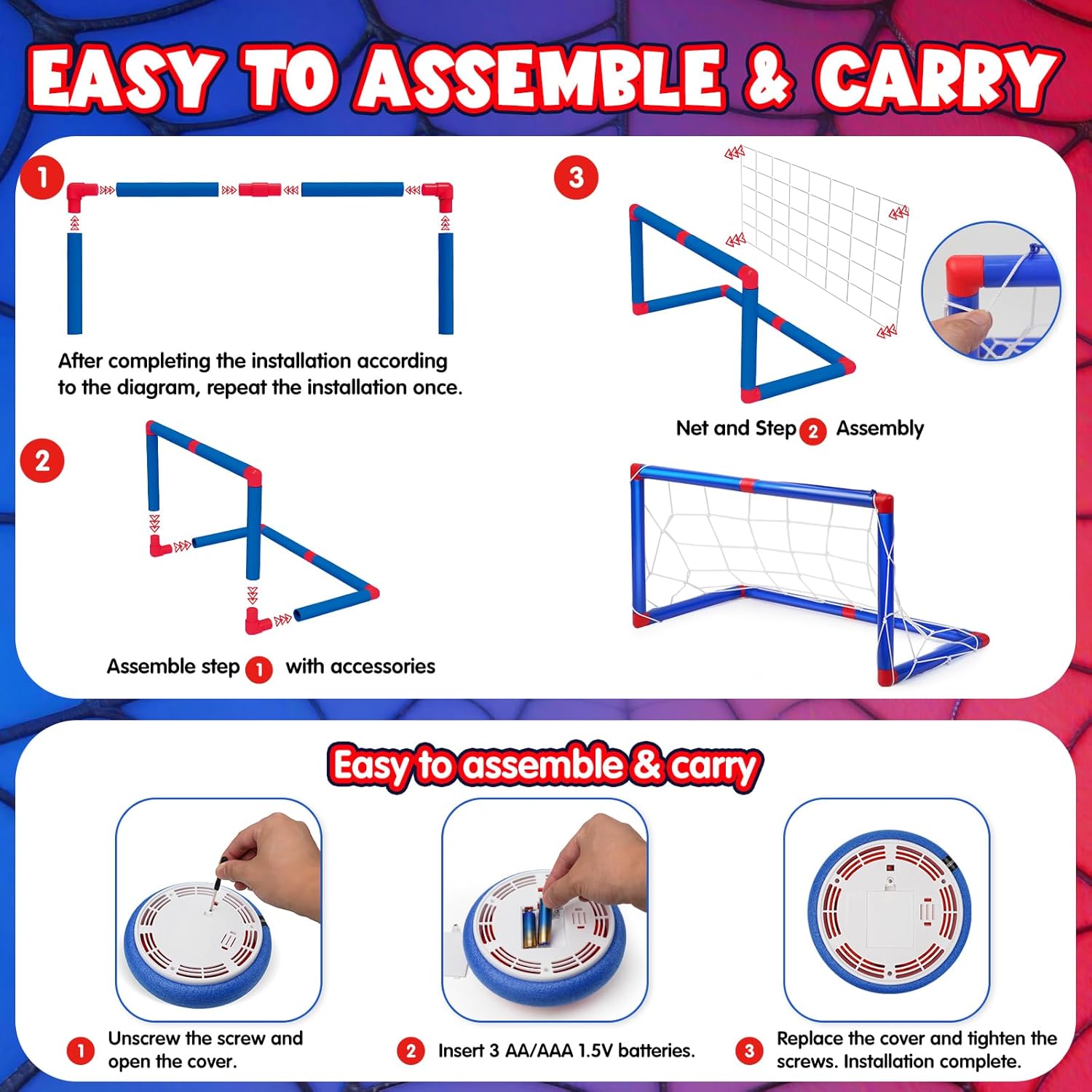 EASY TO ASSEMBLE & CARRY

1

After completing the installation according to the diagram, repeat the installation once.

2

Assemble step 1 with accessories

3

Net and Step 2 Assembly

Easy to assemble & carry

1 Unscrew the screw and open the cover.

2 Insert 3 AA/AAA 1.5V batteries.

3 Replace the cover and tighten the screws. Installation complete.