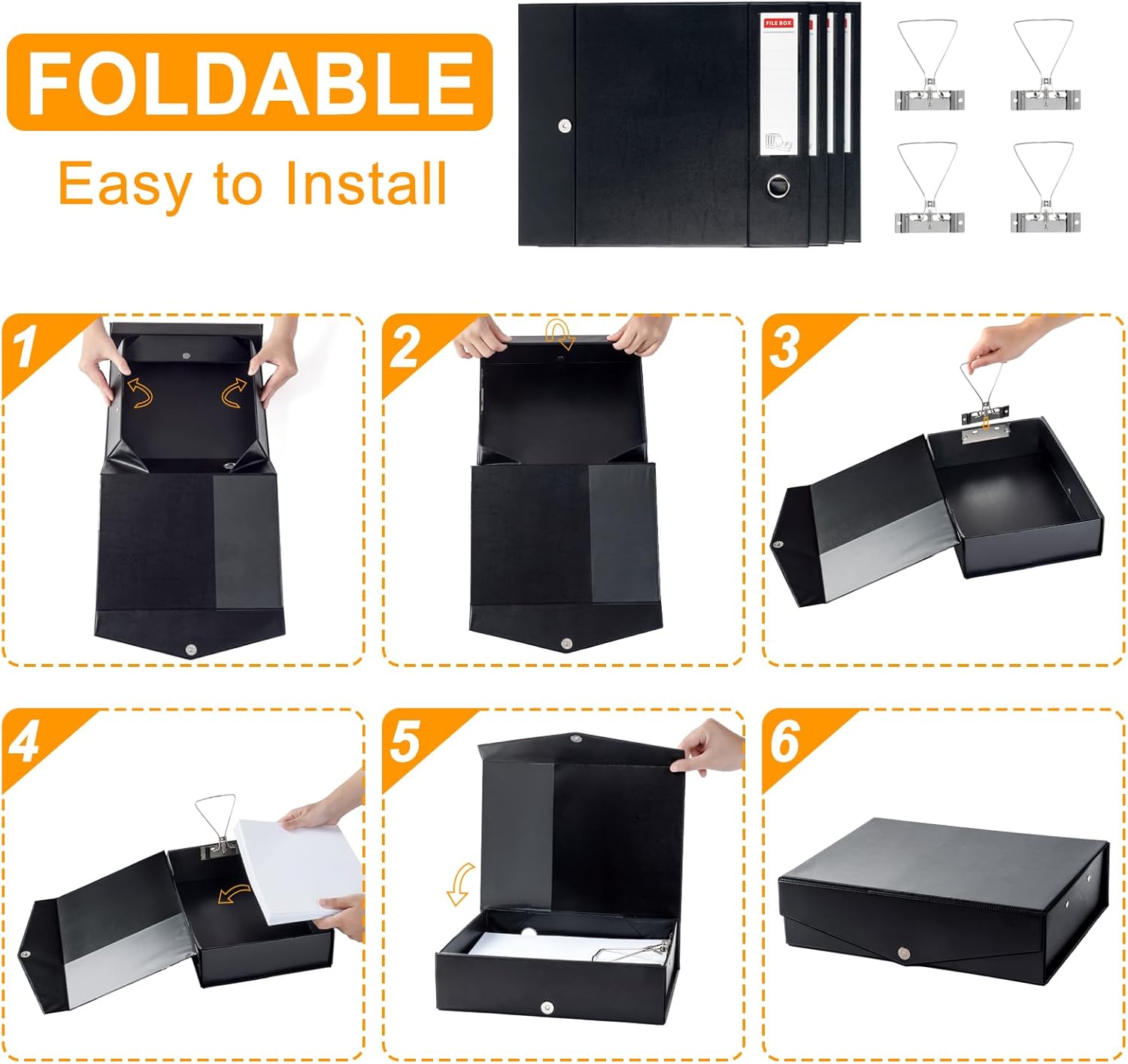 FOLDABLE

Easy to Install

FILE BOX

1

2

3

4

5

6