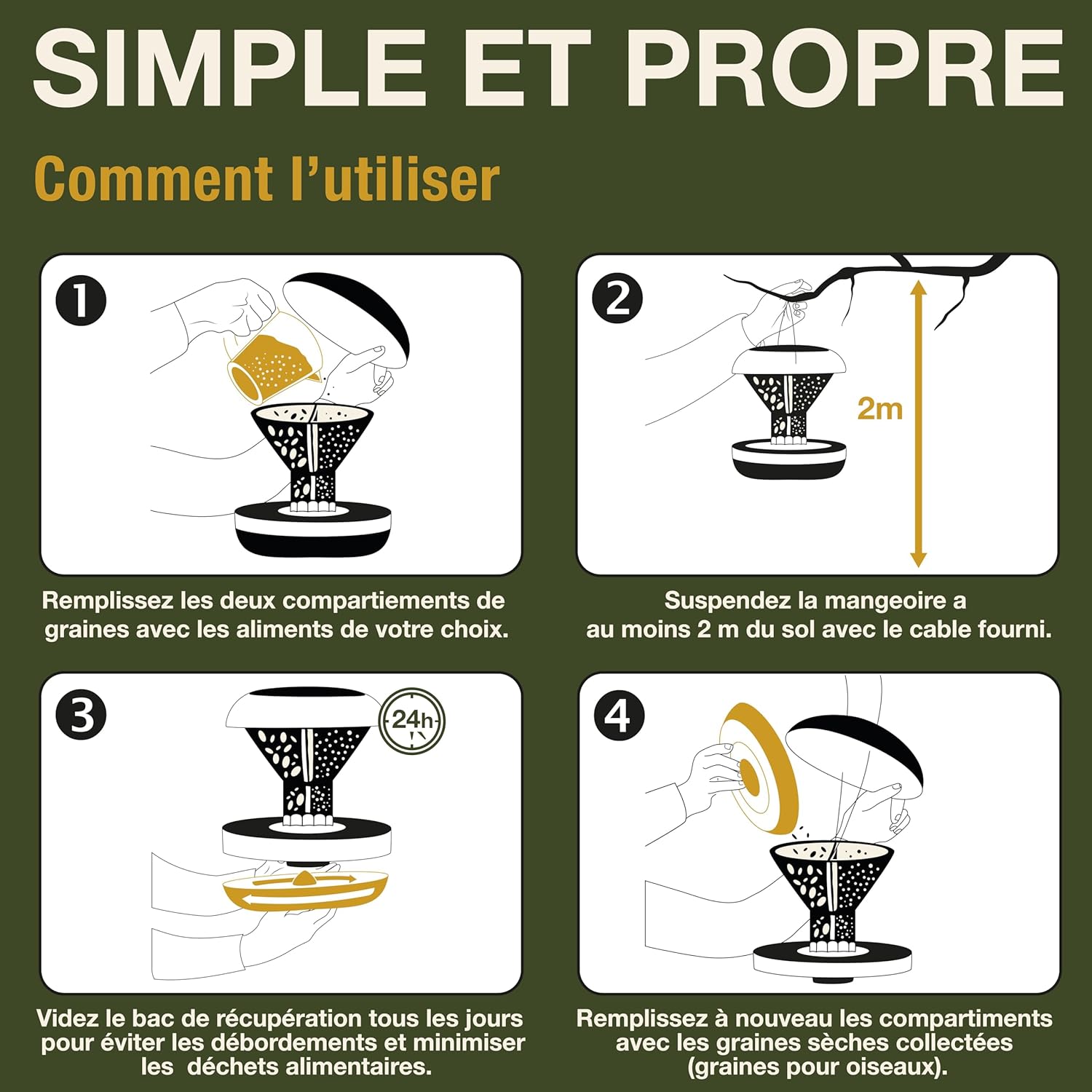 SIMPLE ET PROPRE

Comment l'utiliser

1

Remplissez les deux compartiements de graines avec les aliments de votre choix.

2

2m

Suspendez la mangeoire a au moins 2 m du sol avec le cable fourni.

3

24h

Videz le bac de récupération tous les jours pour éviter les débordements et minimiser les déchets alimentaires.

4

Remplissez à nouveau les compartiments avec les graines sèches collectées (graines pour oiseaux).