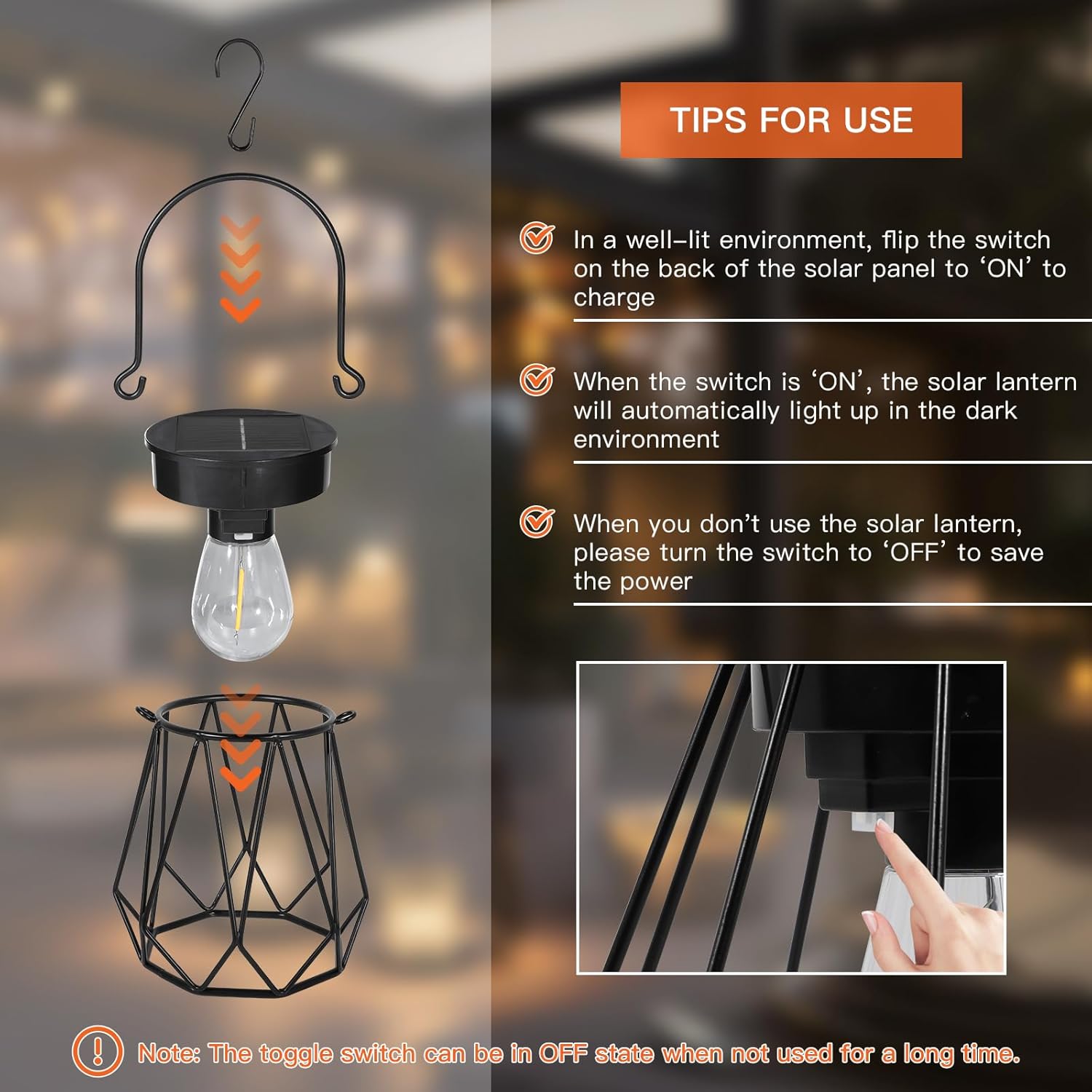 TIPS FOR USE

In a well-lit environment, flip the switch on the back of the solar panel to ‘ON’ to charge

When the switch is ‘ON’, the solar lantern will automatically light up in the dark environment

When you don’t use the solar lantern, please turn the switch to ‘OFF’ to save the power

Note: The toggle switch can be in OFF state when not used for a long time.